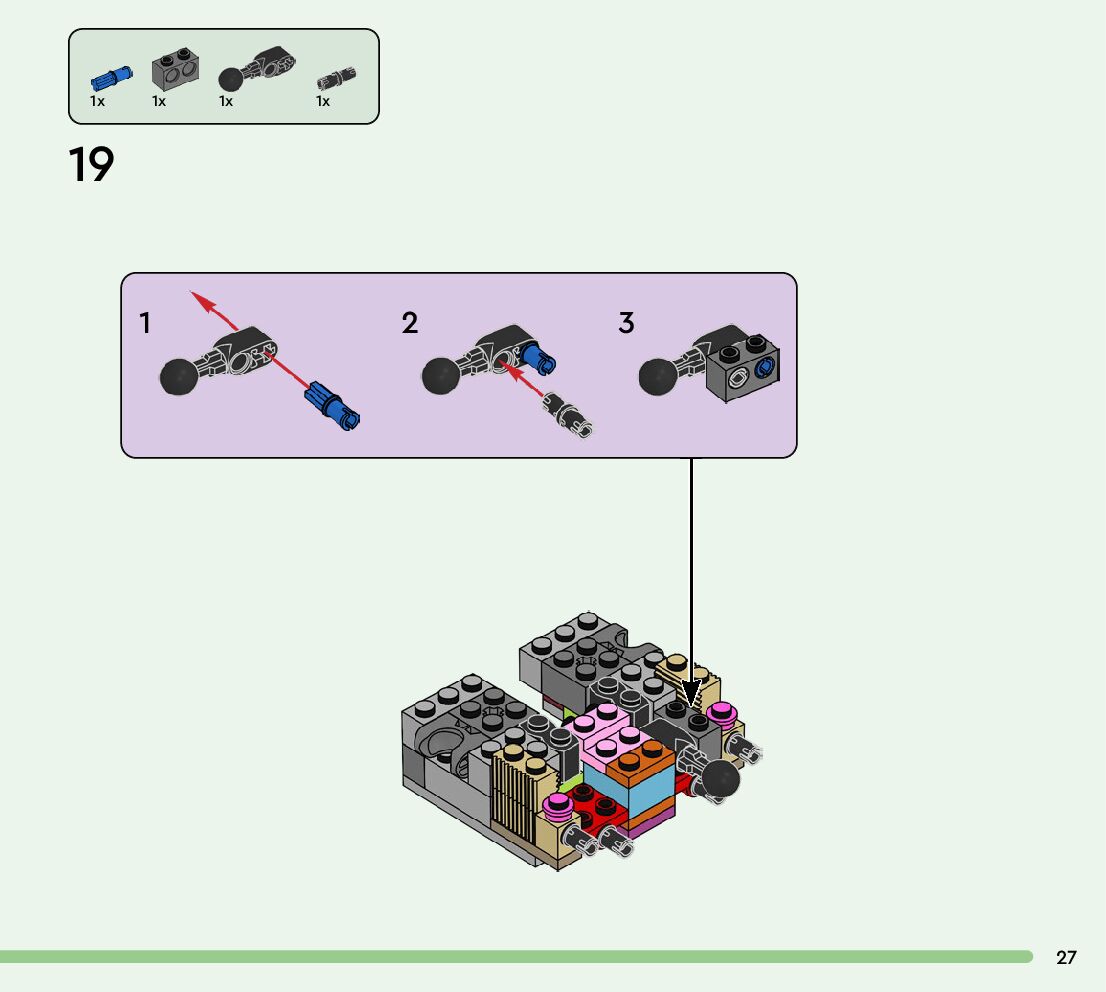 1x 1x 1x 1x

19

1

2

3

27