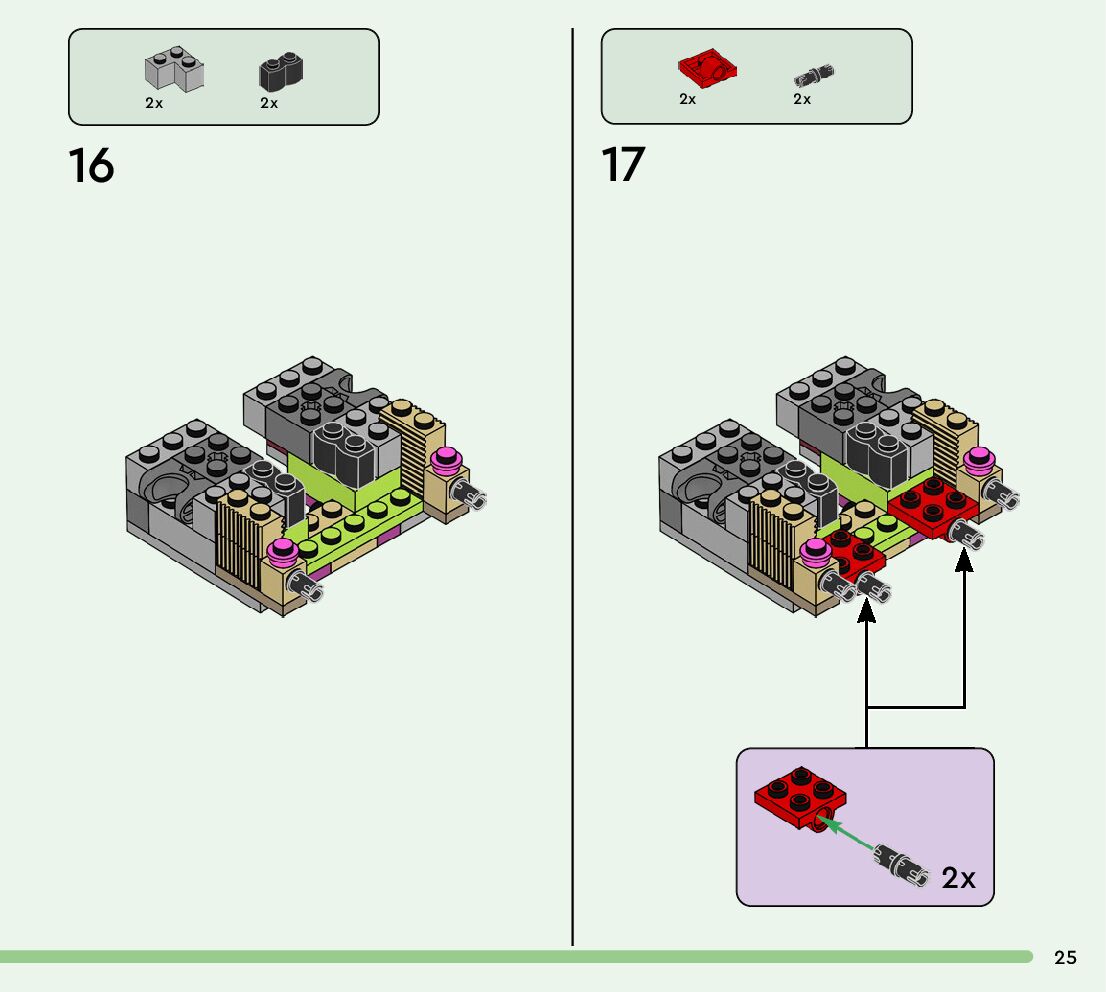 2x 2x

16

2x 2x

17

2x

25