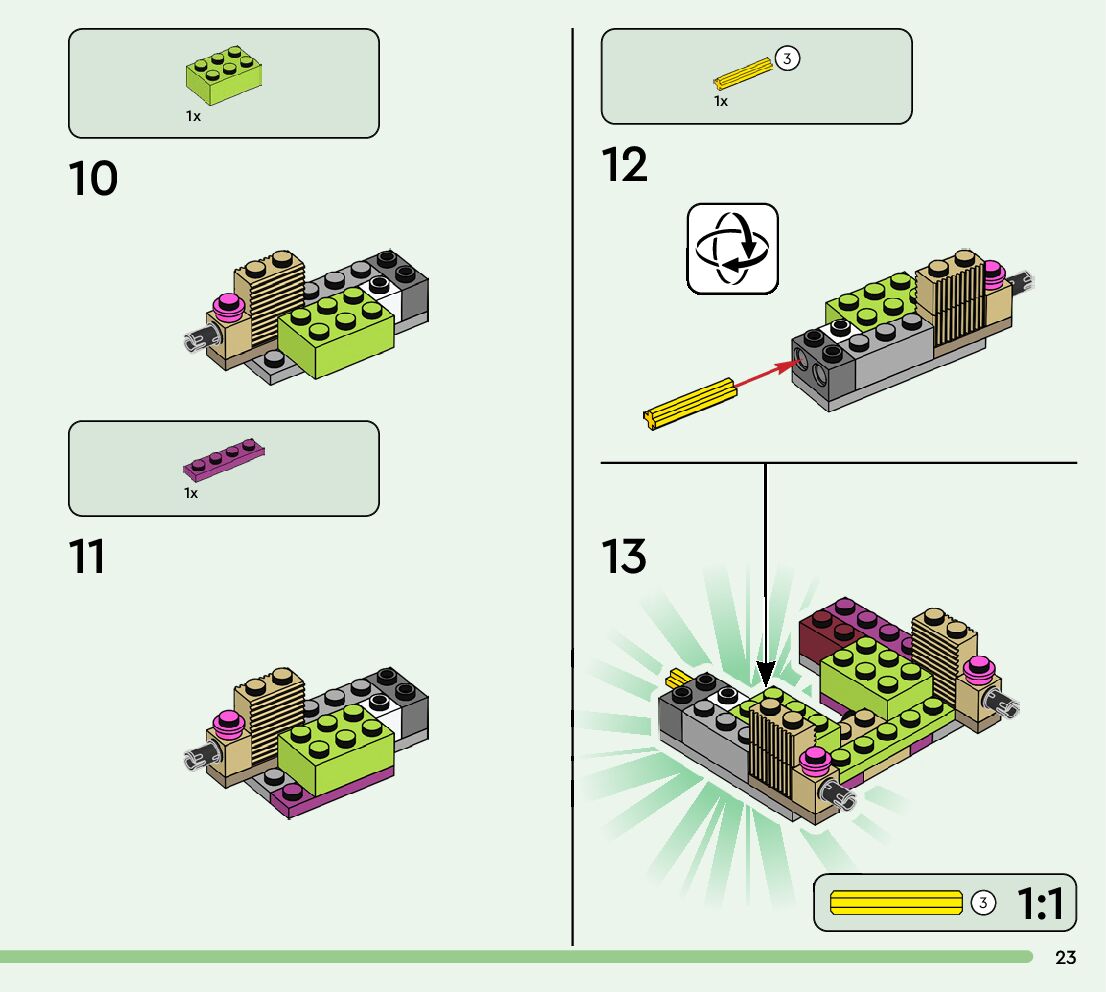 1x

10

1x

11

3
1x

12

13

3 1:1

23