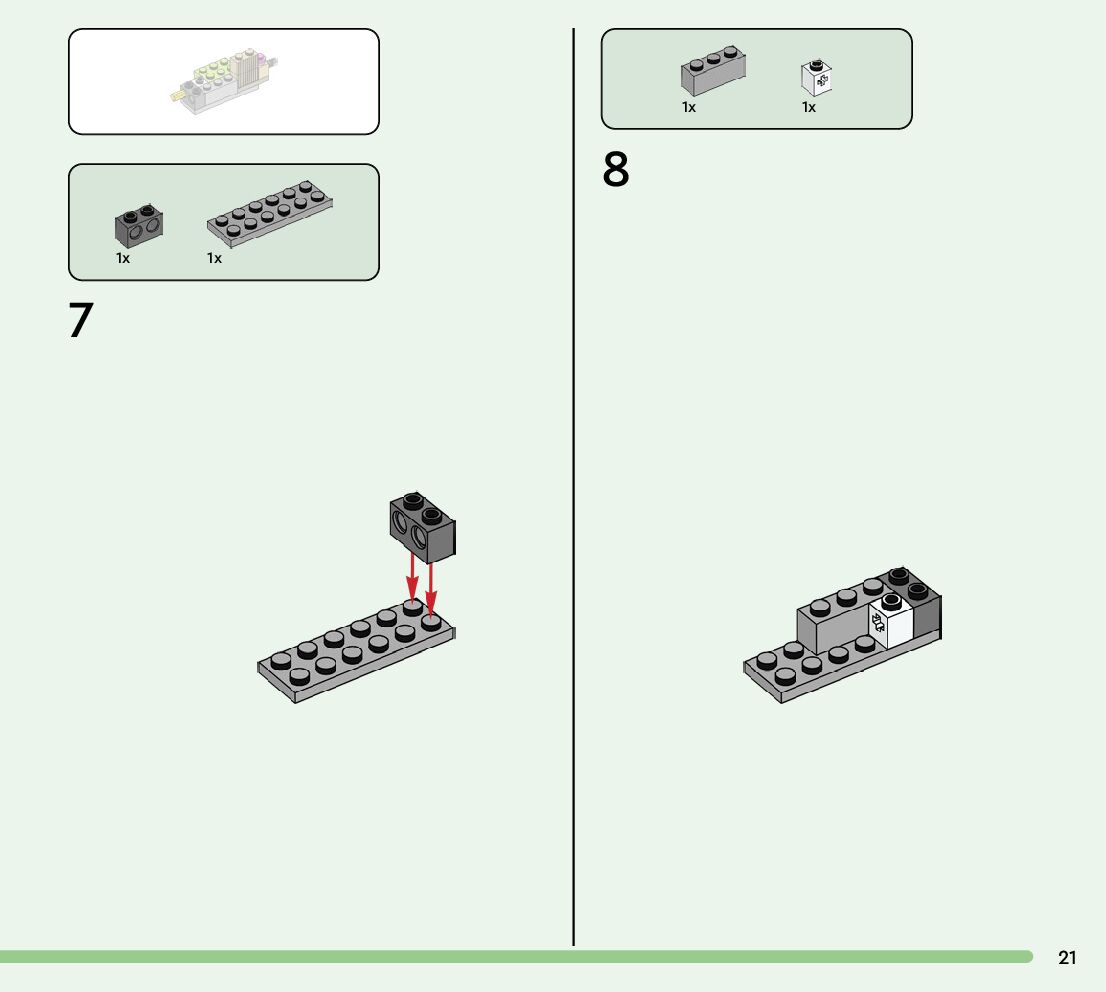 1x 1x

7

1x 1x

8

21