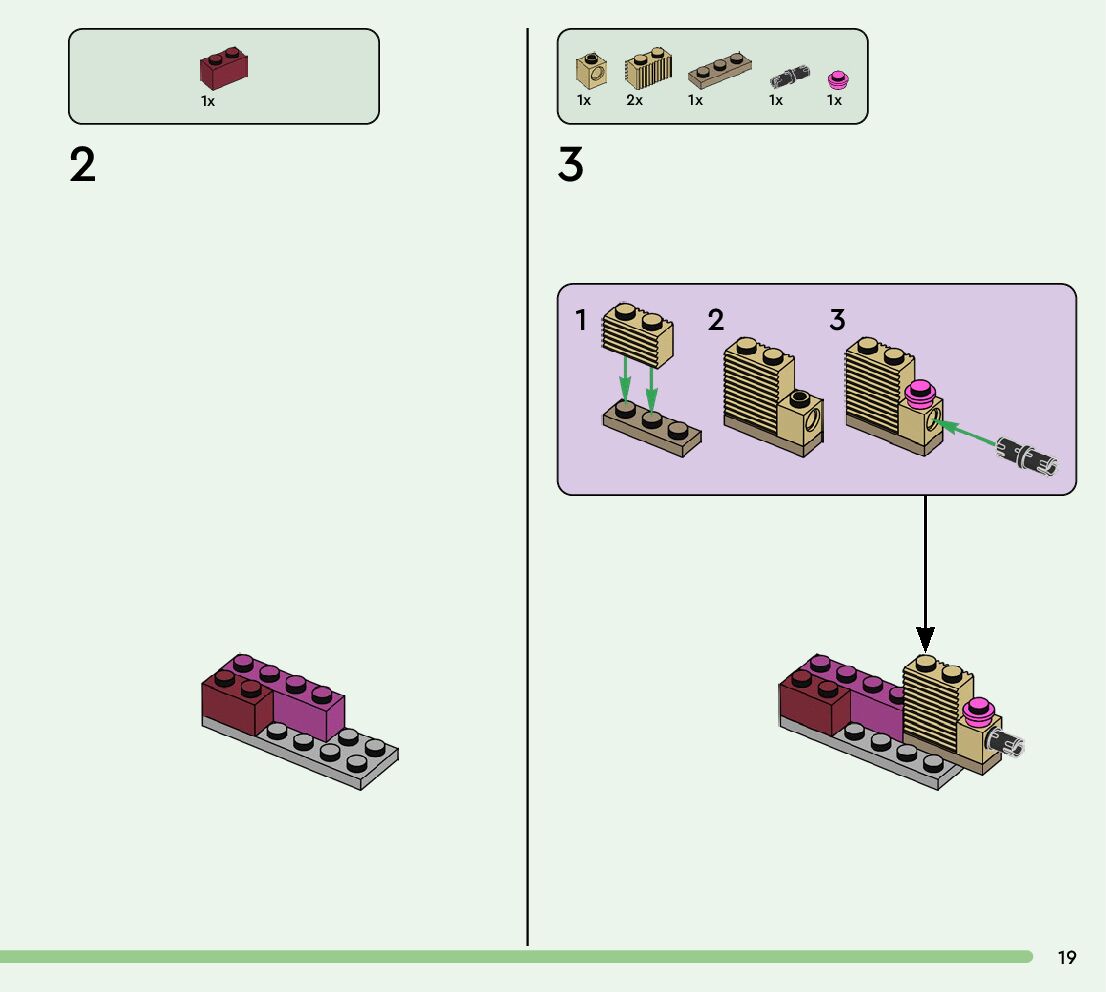 1x

2

1x 2x 1x 1x 1x

3

1 2 3

19