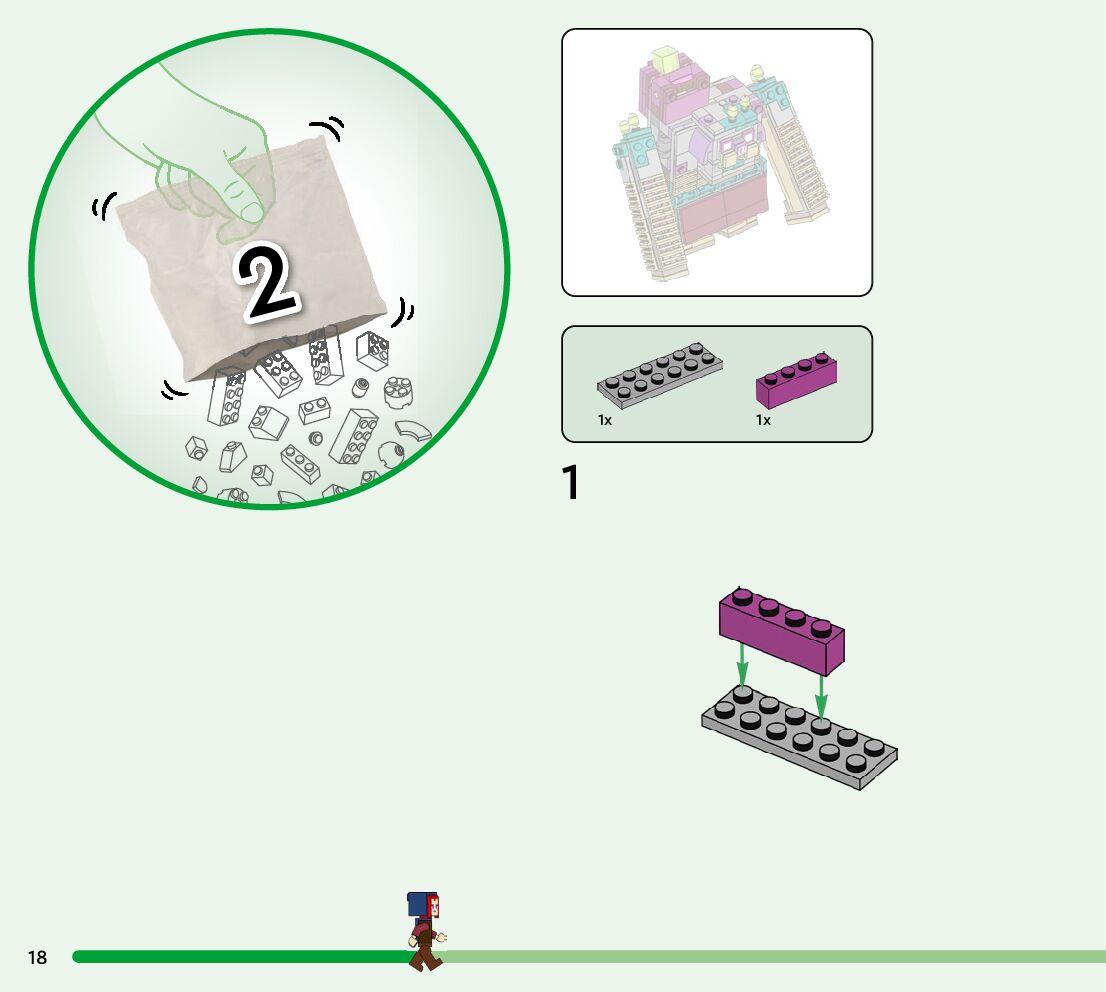 2

1x

1x

1

18