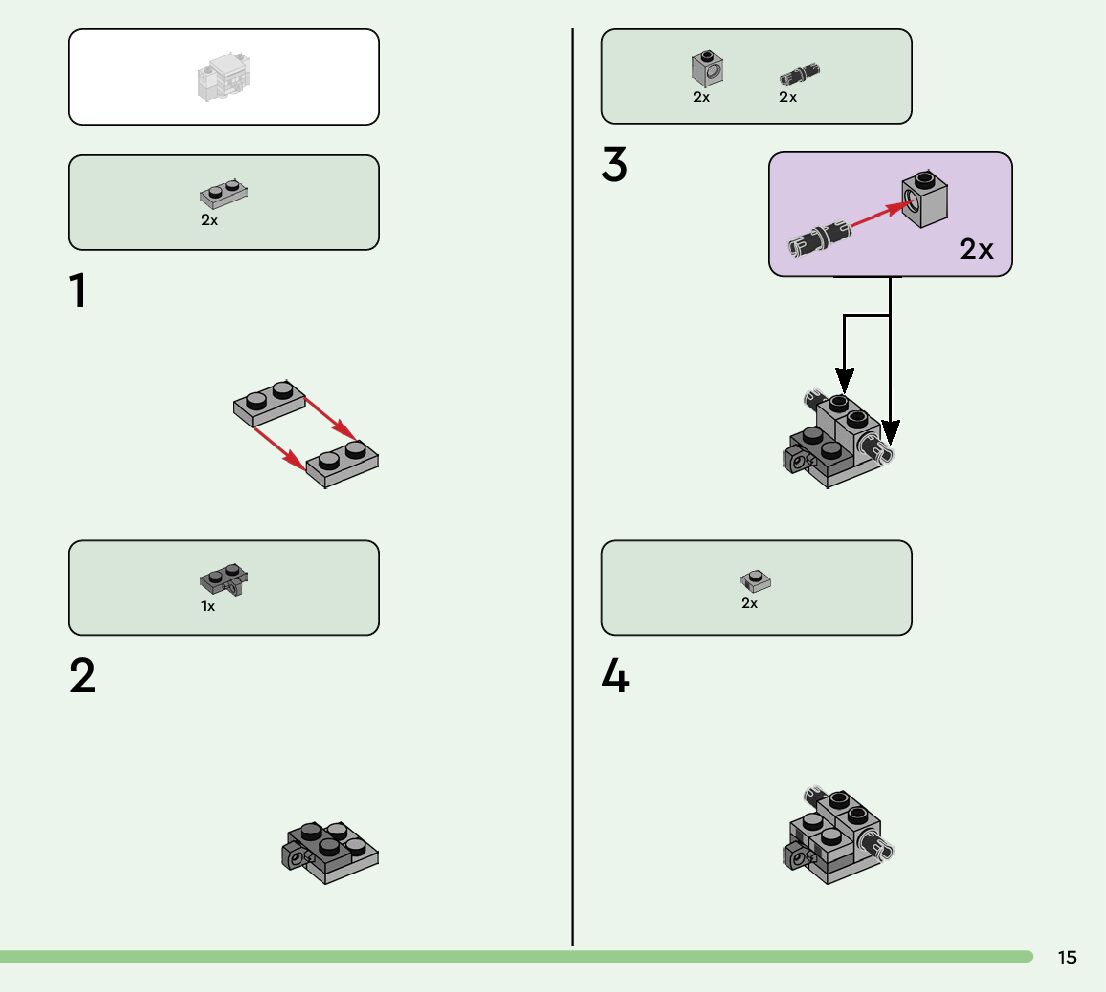 2x

1

1x

2

2x 2x

3

2x

2x

4

15