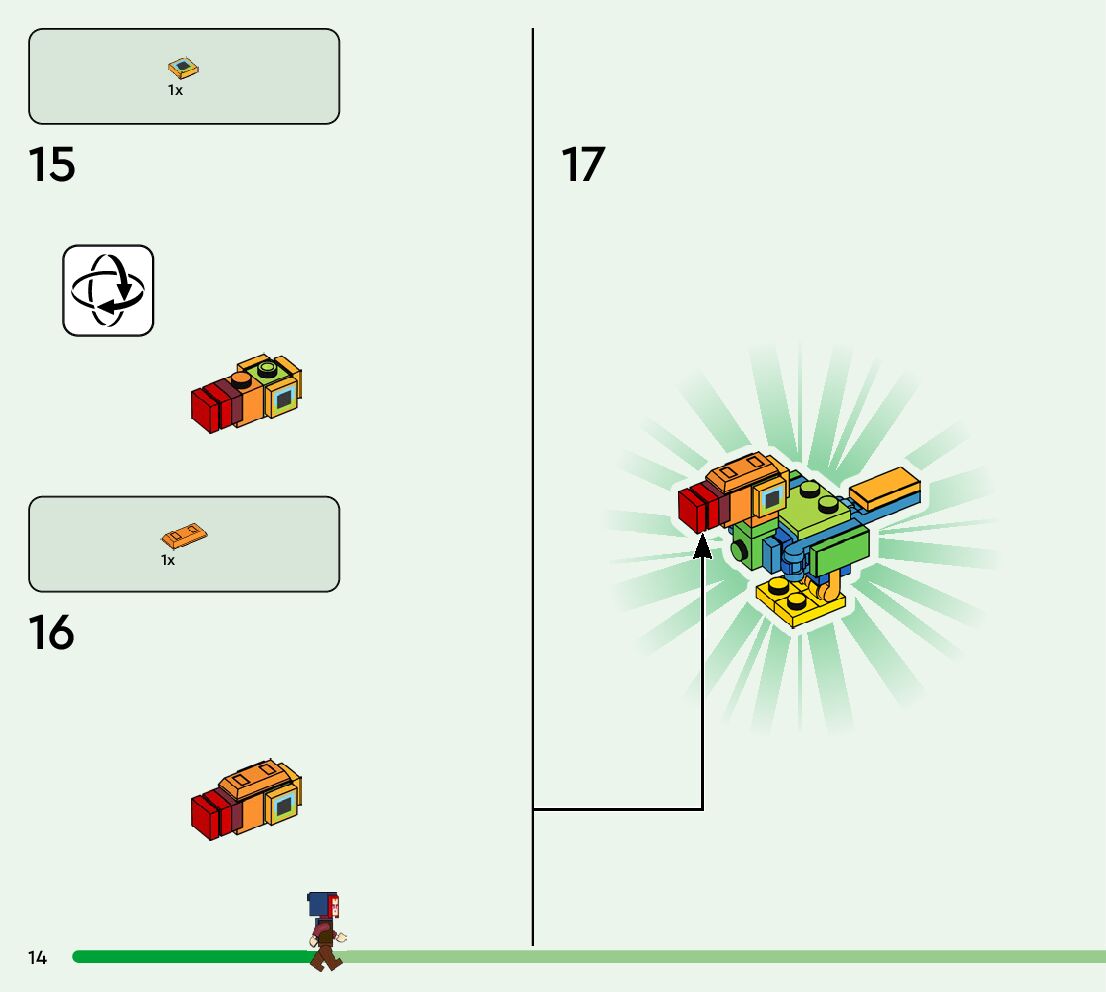 1x

15

1x

16

17

14