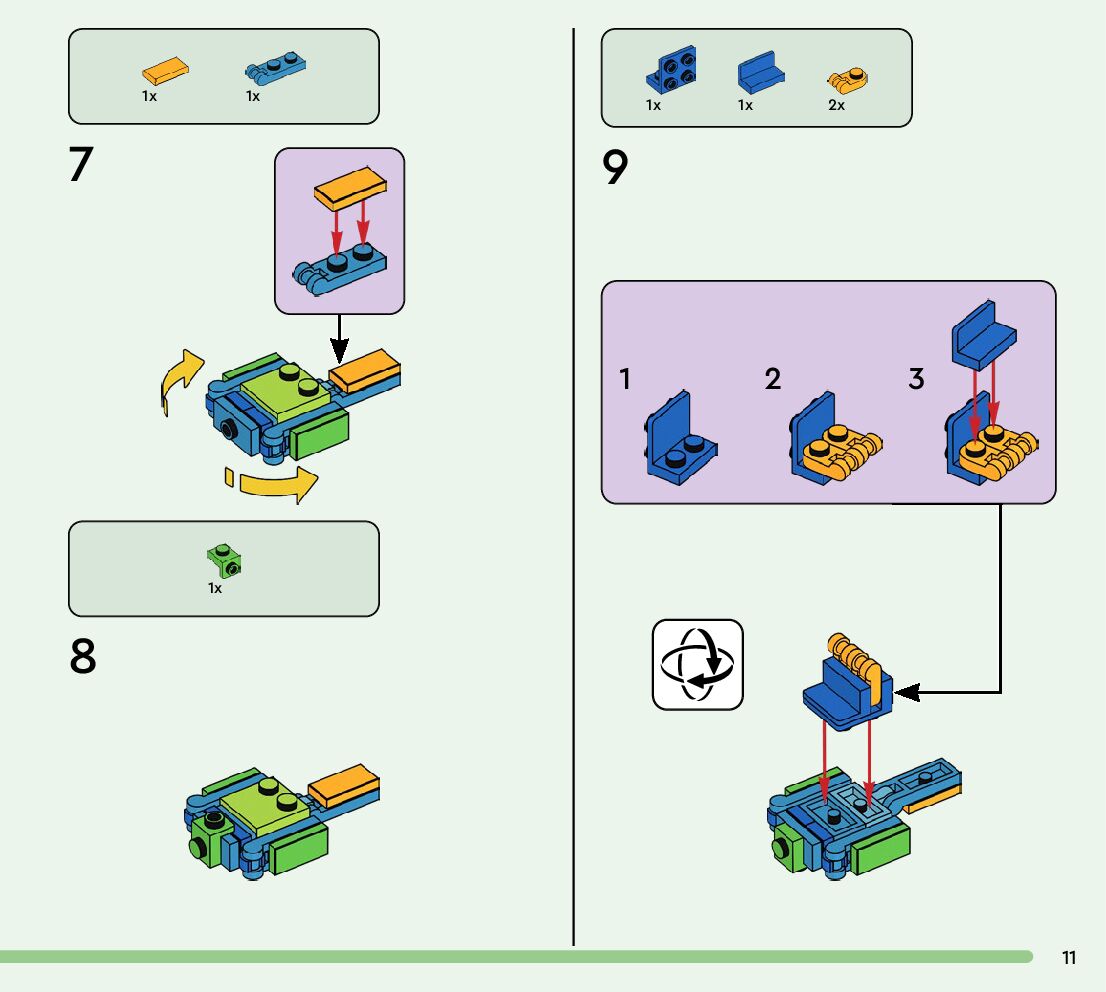 1x 1x

7

1x

8

1x 1x 2x

9

1

2

3

11