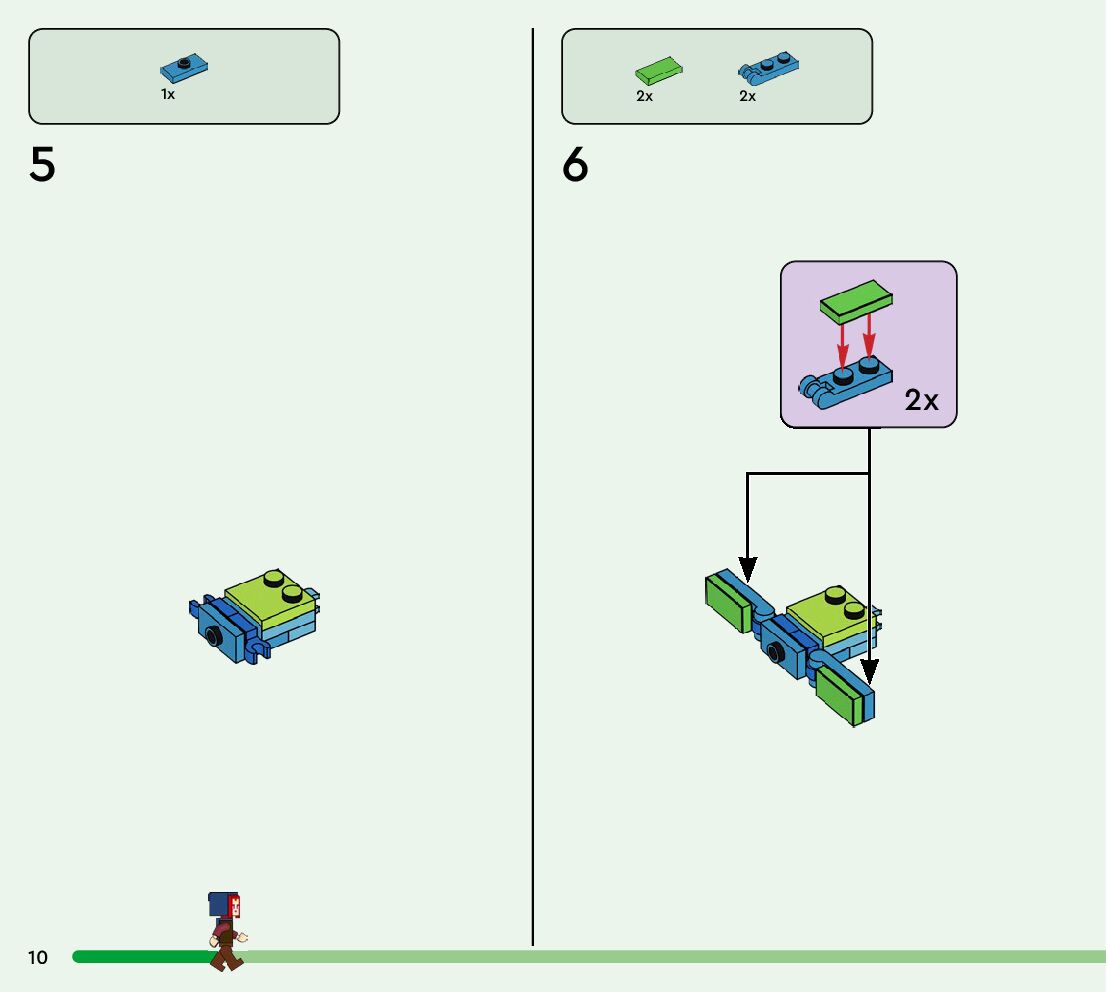 1x

5

2x 2x

6

2x

10