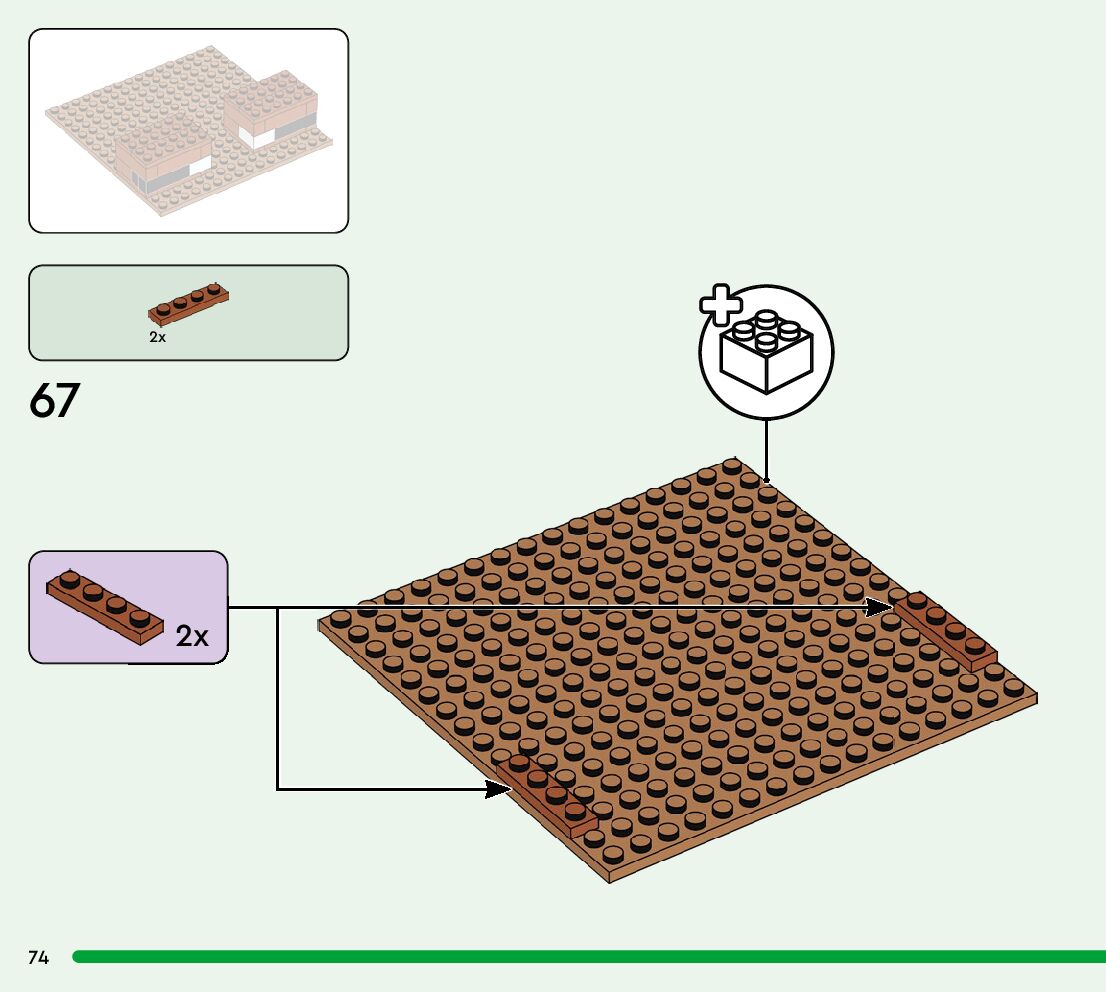 2x

67

2x

74