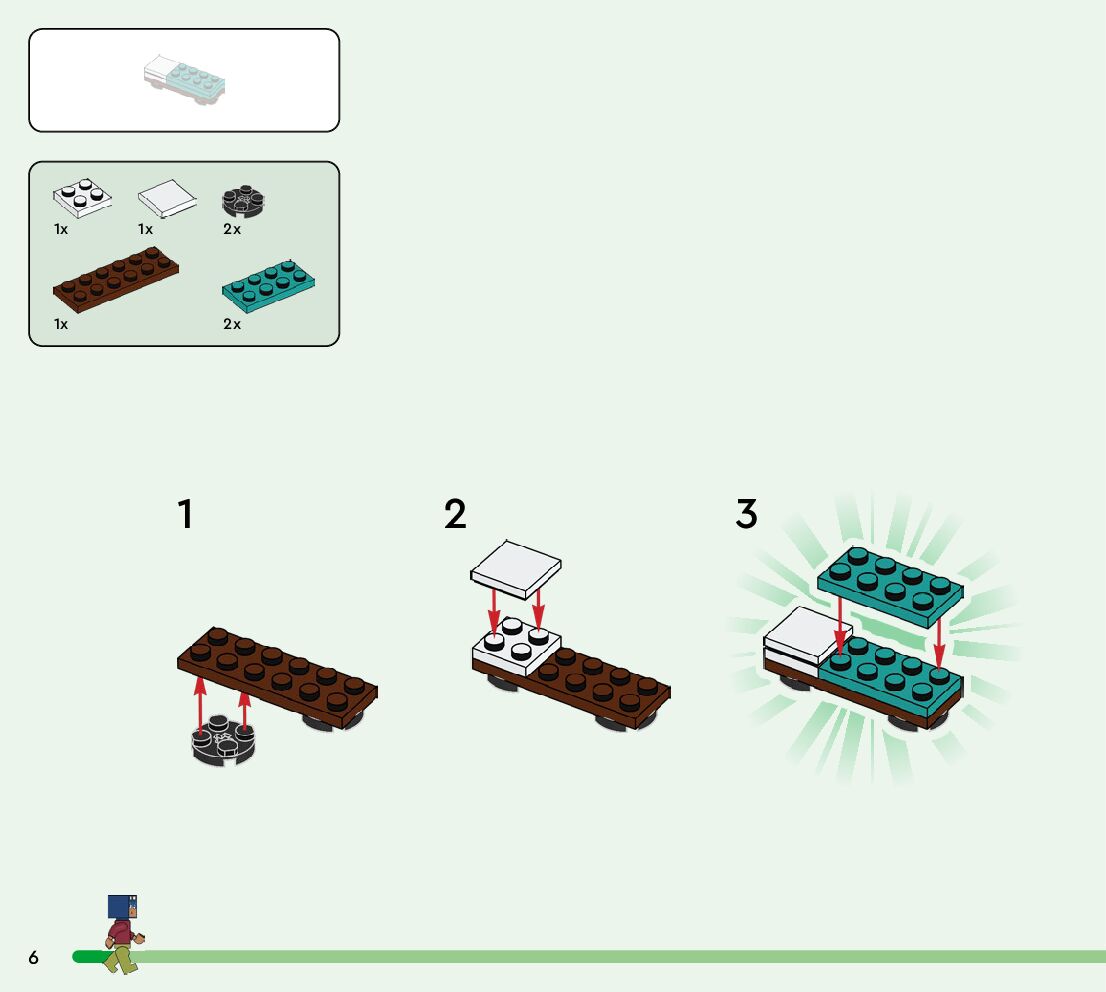 1x 1x 2x

1x 2x

1

2

3

6