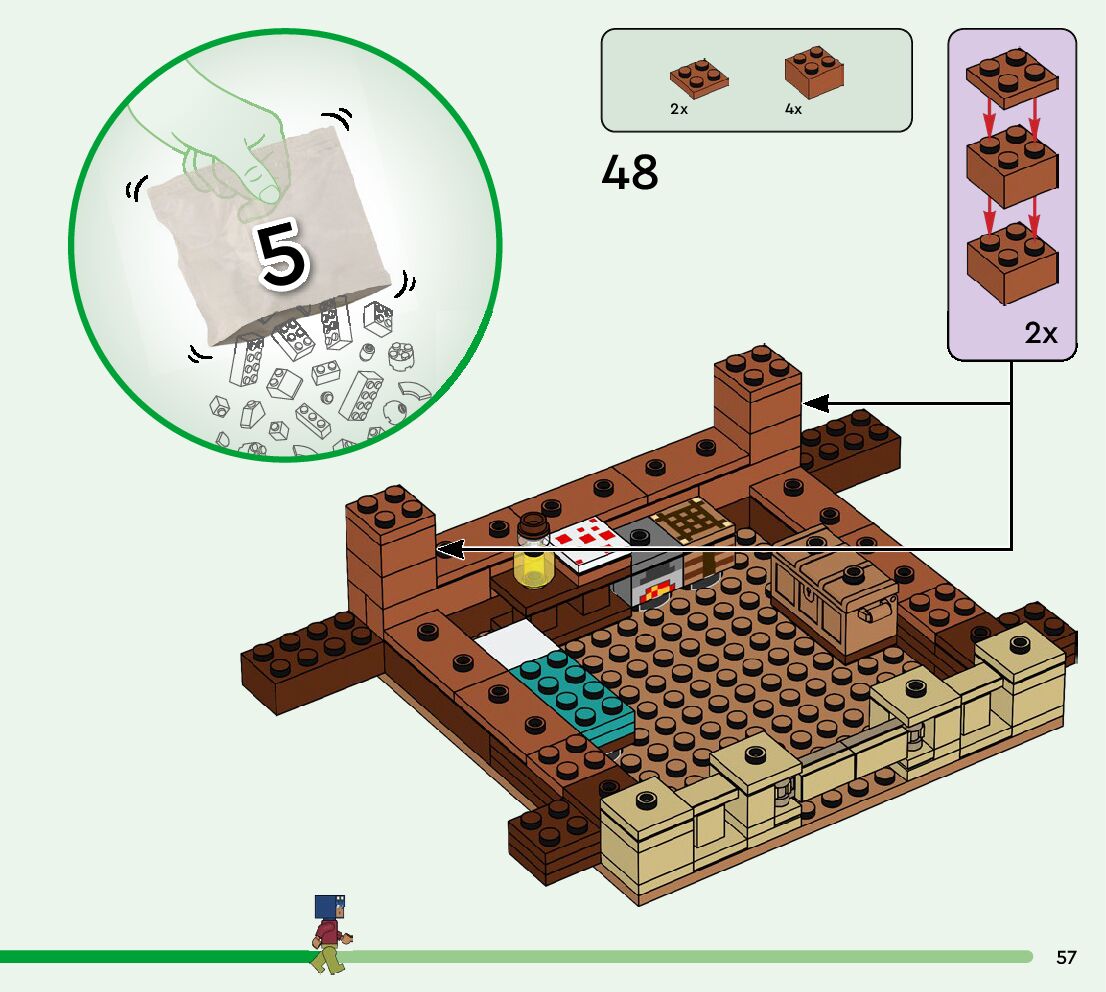 5

2x
4x

48

2x

57