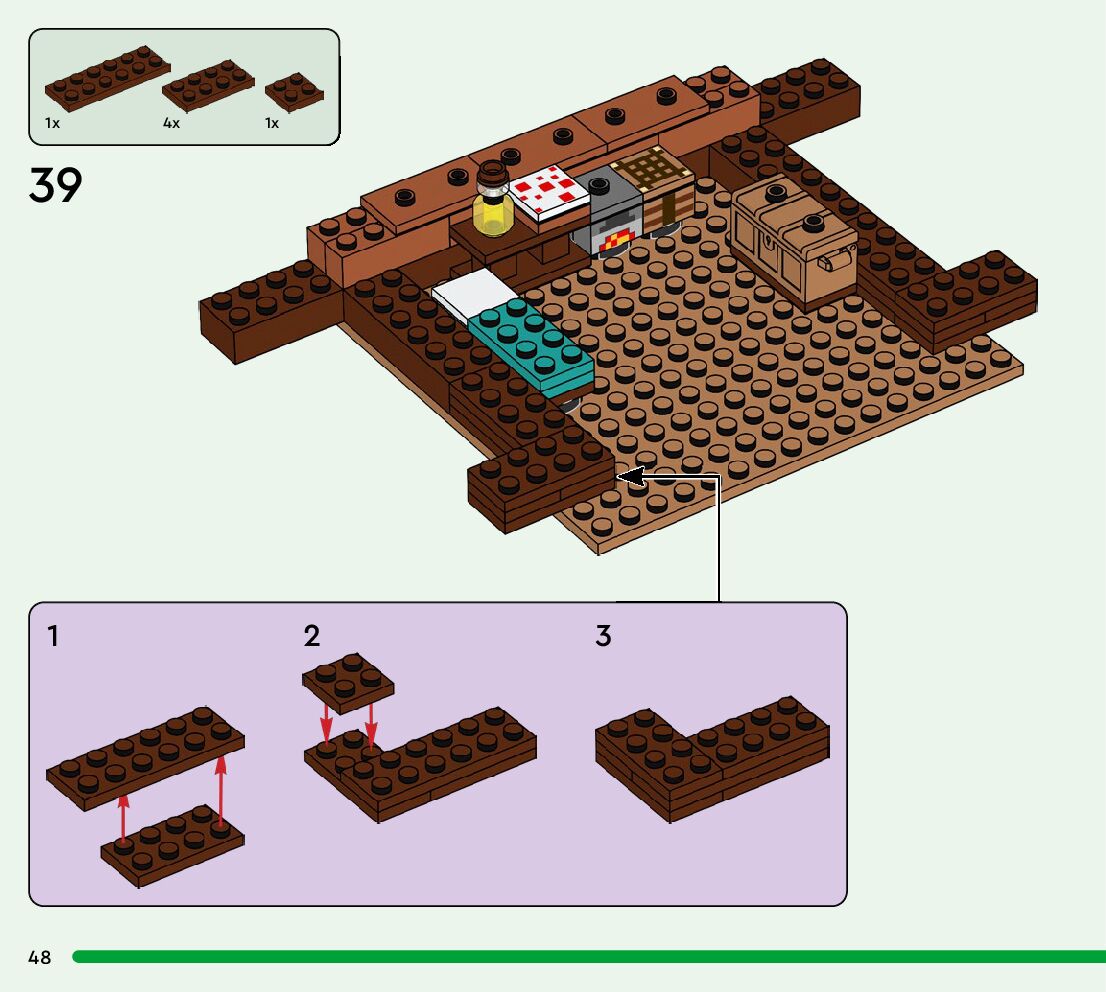 1x 4x 1x

39

1

2

3

48