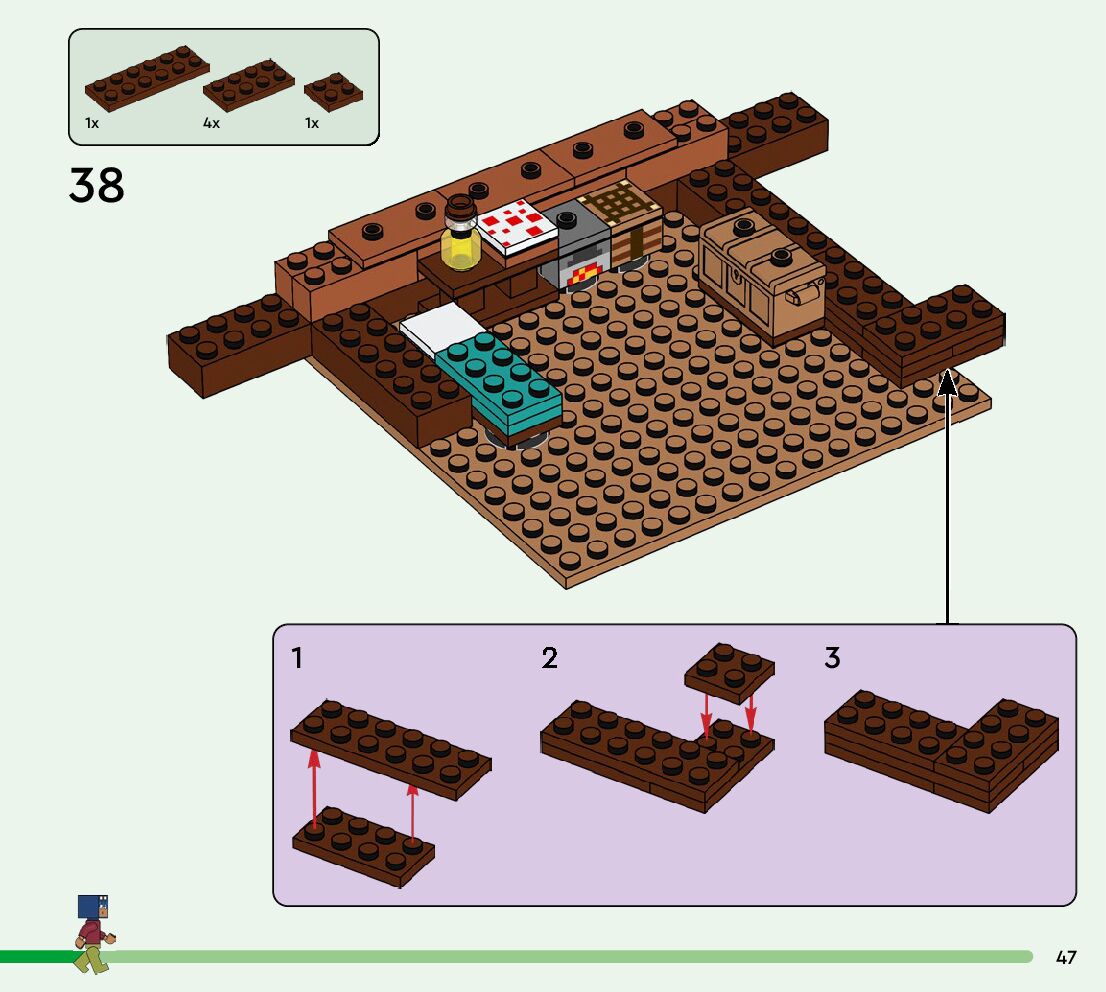 1x 4x 1x

38

1

2

3

47