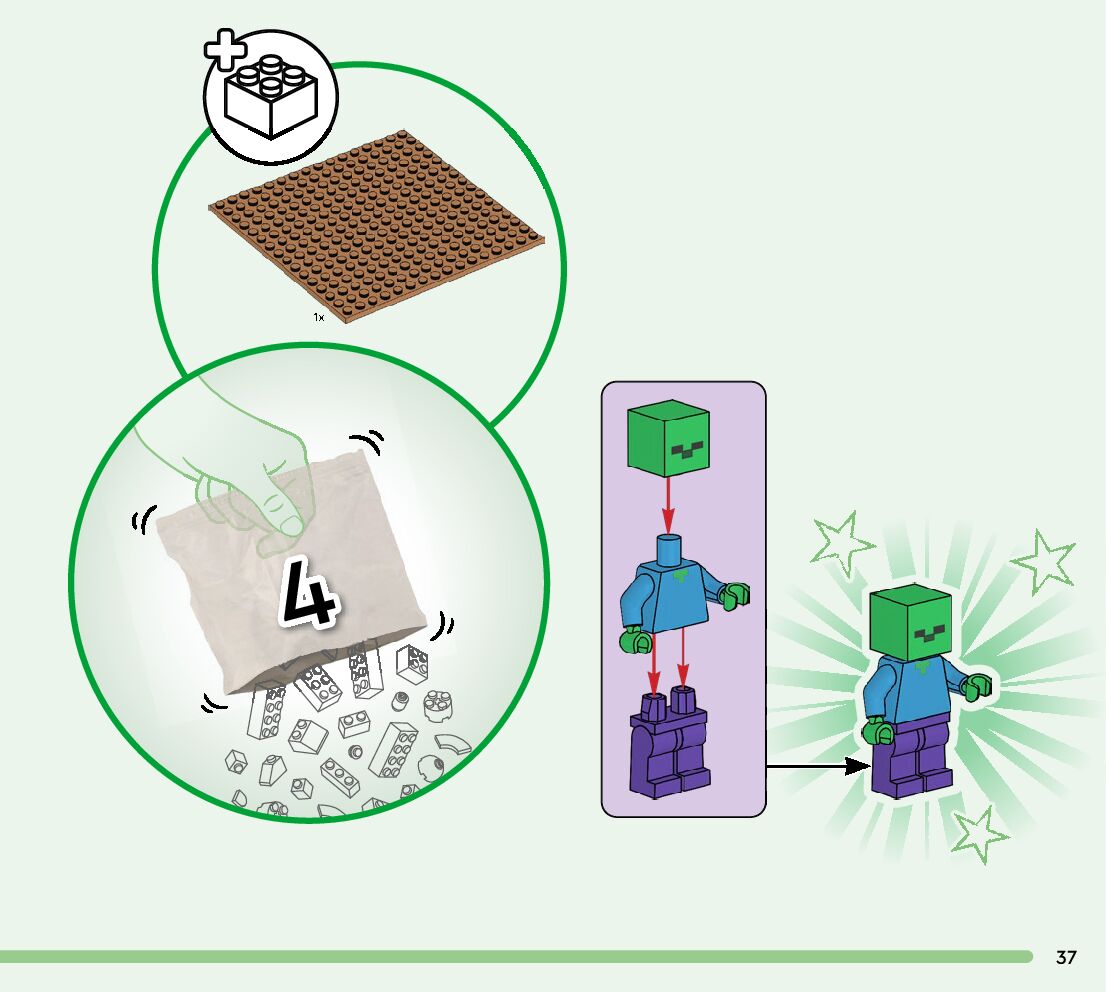 1x

4

37