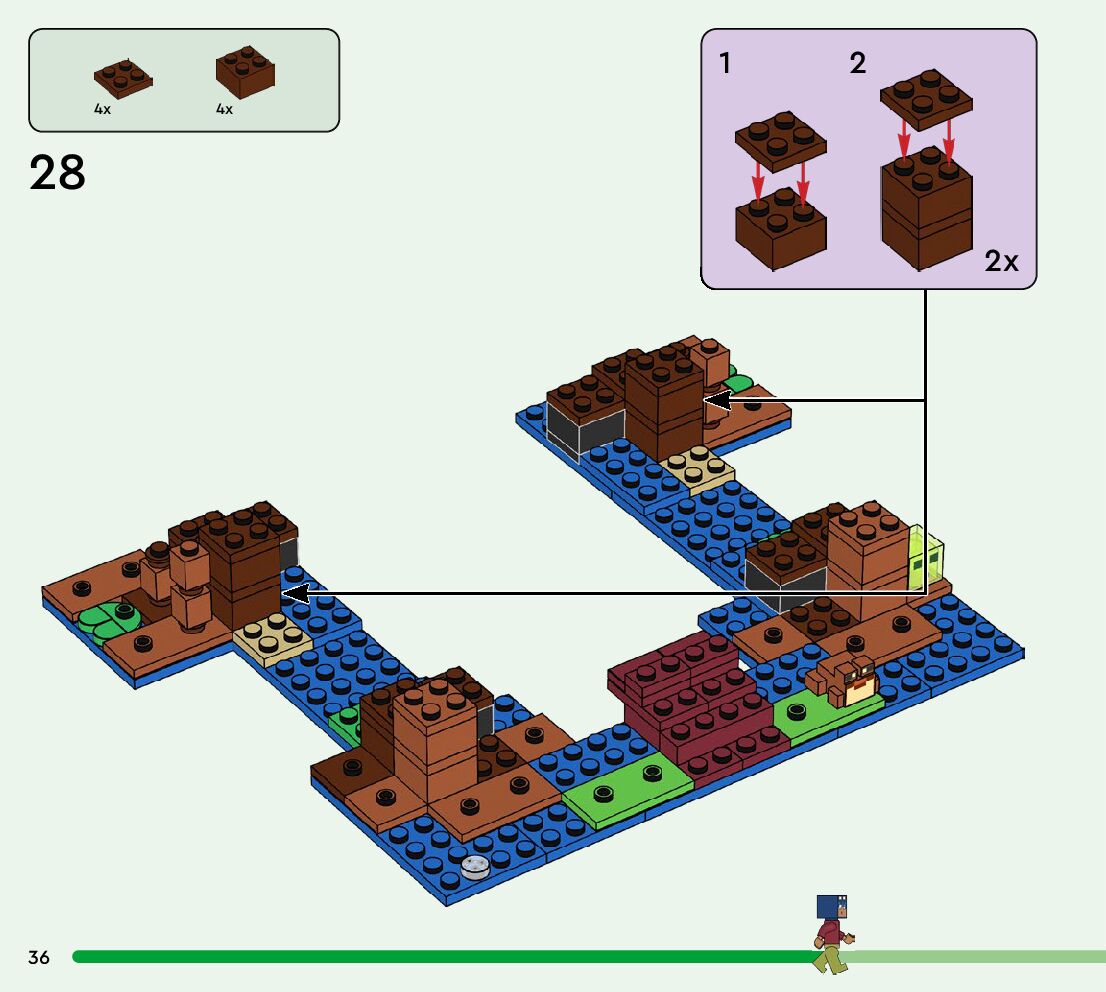 4x
4x

28

1
2
2x

36