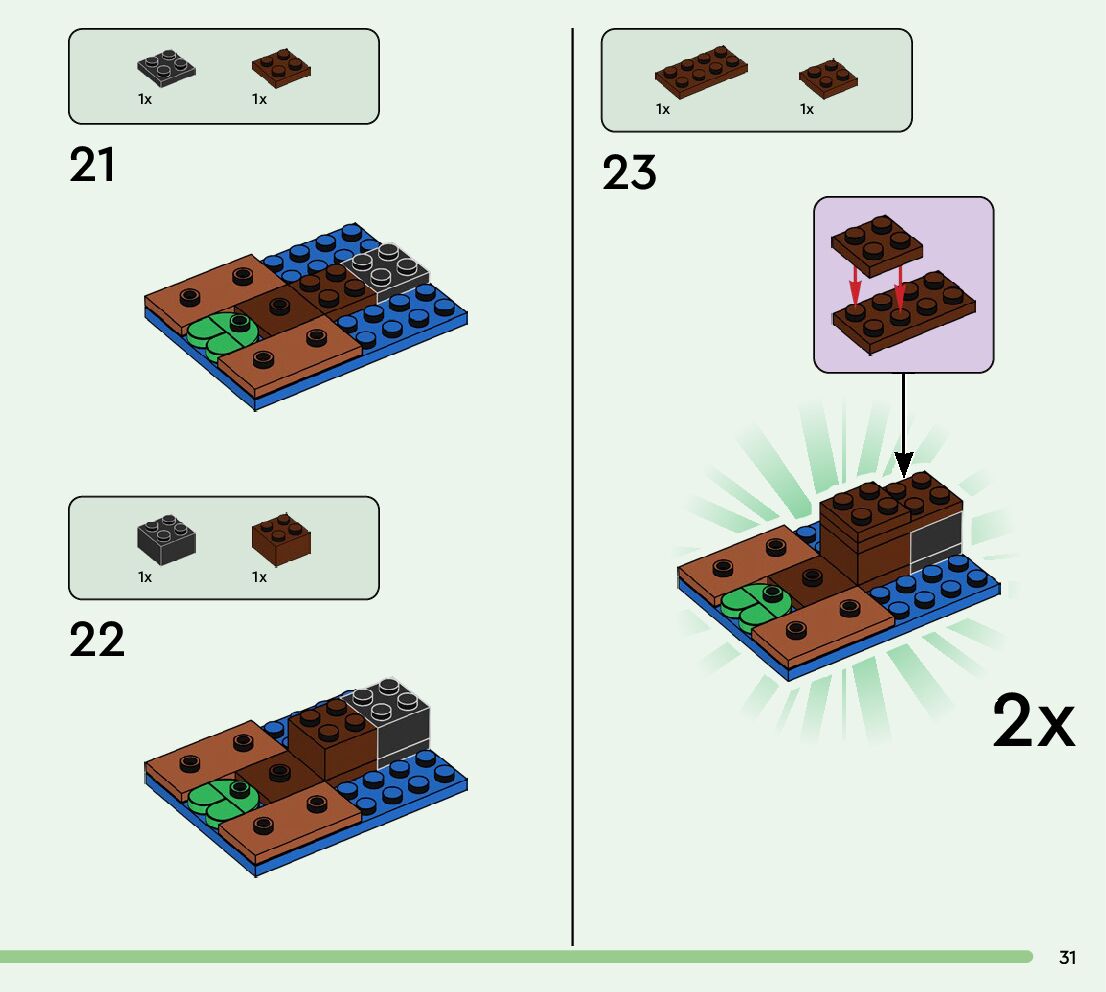 1x 1x

21

1x 1x

22

1x 1x

23

2x

31