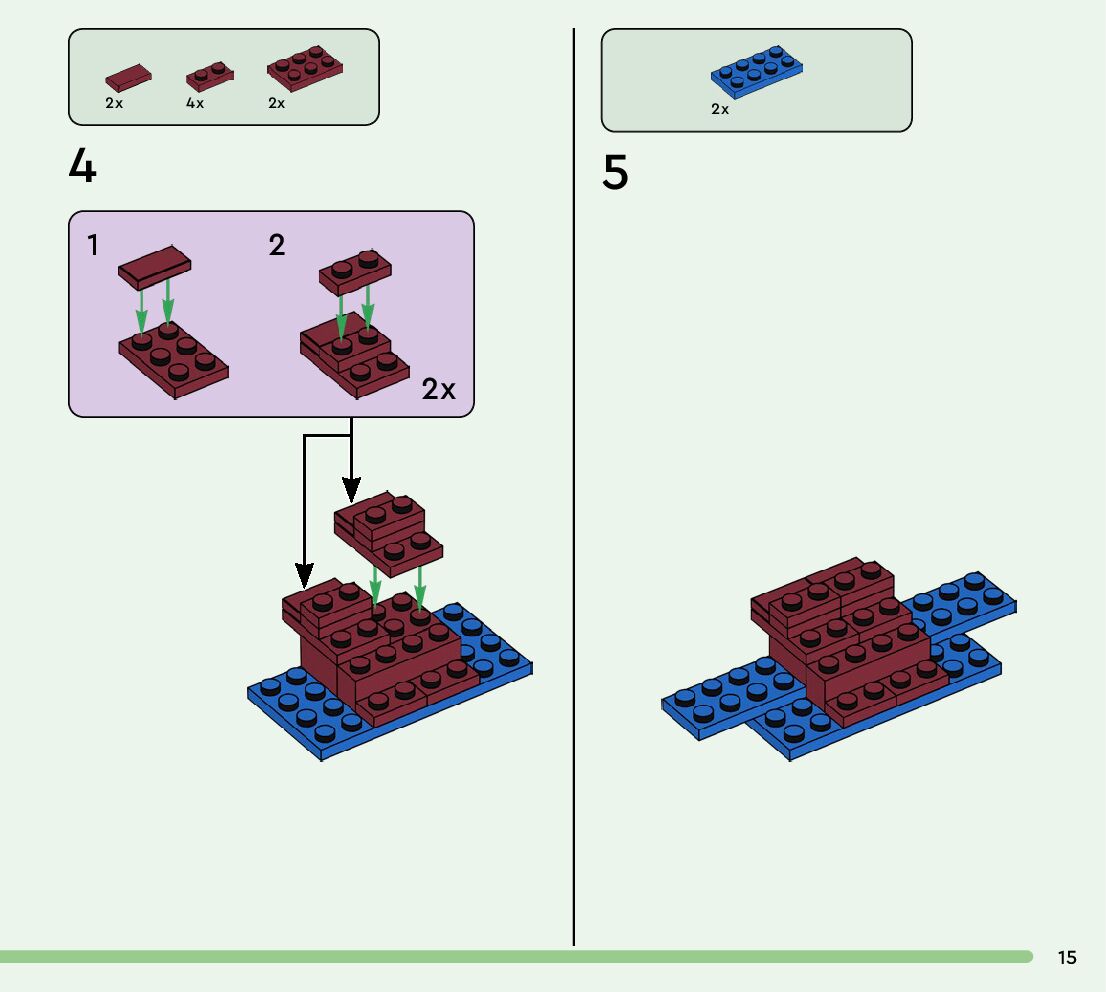 2x 4x 2x

4

1 2

2x

2x

5

15