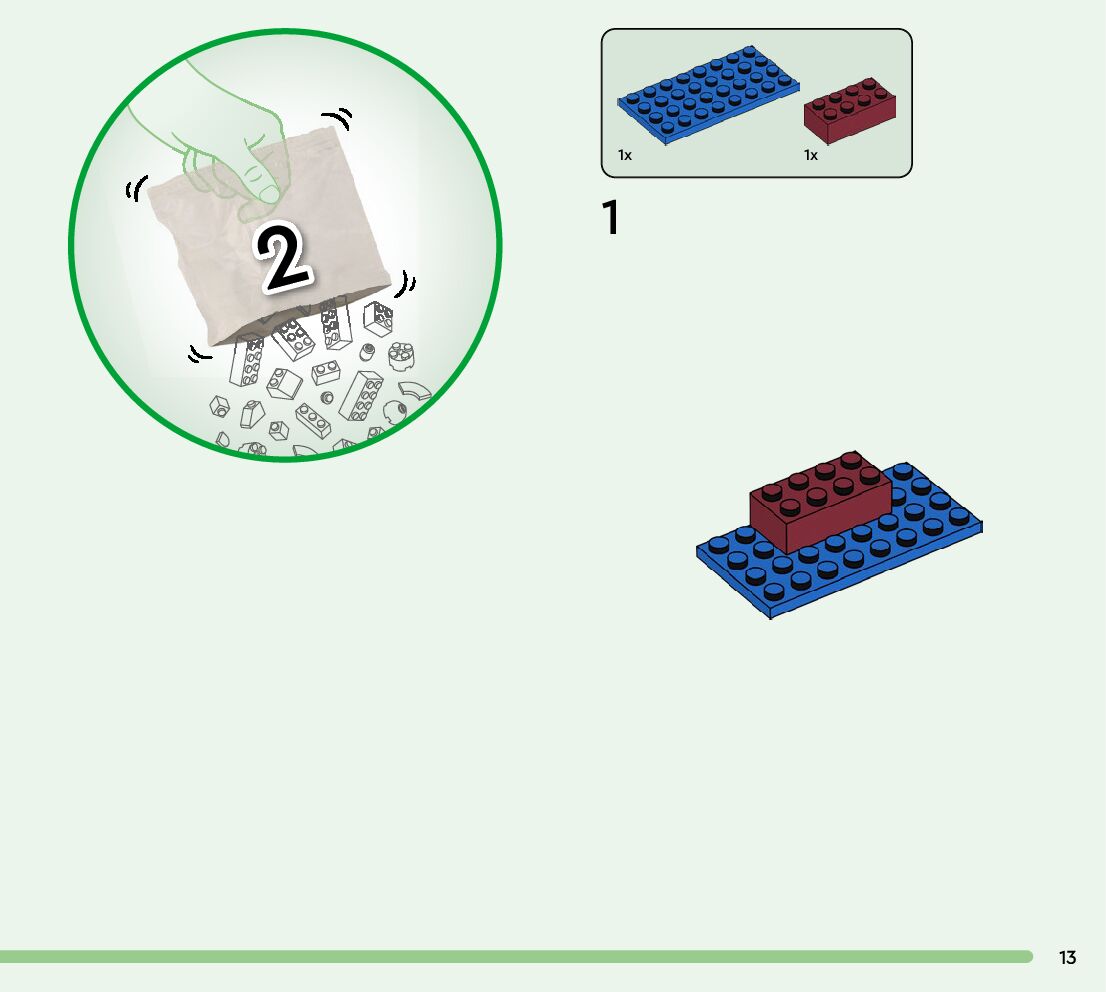 2

1x

1x

1

13