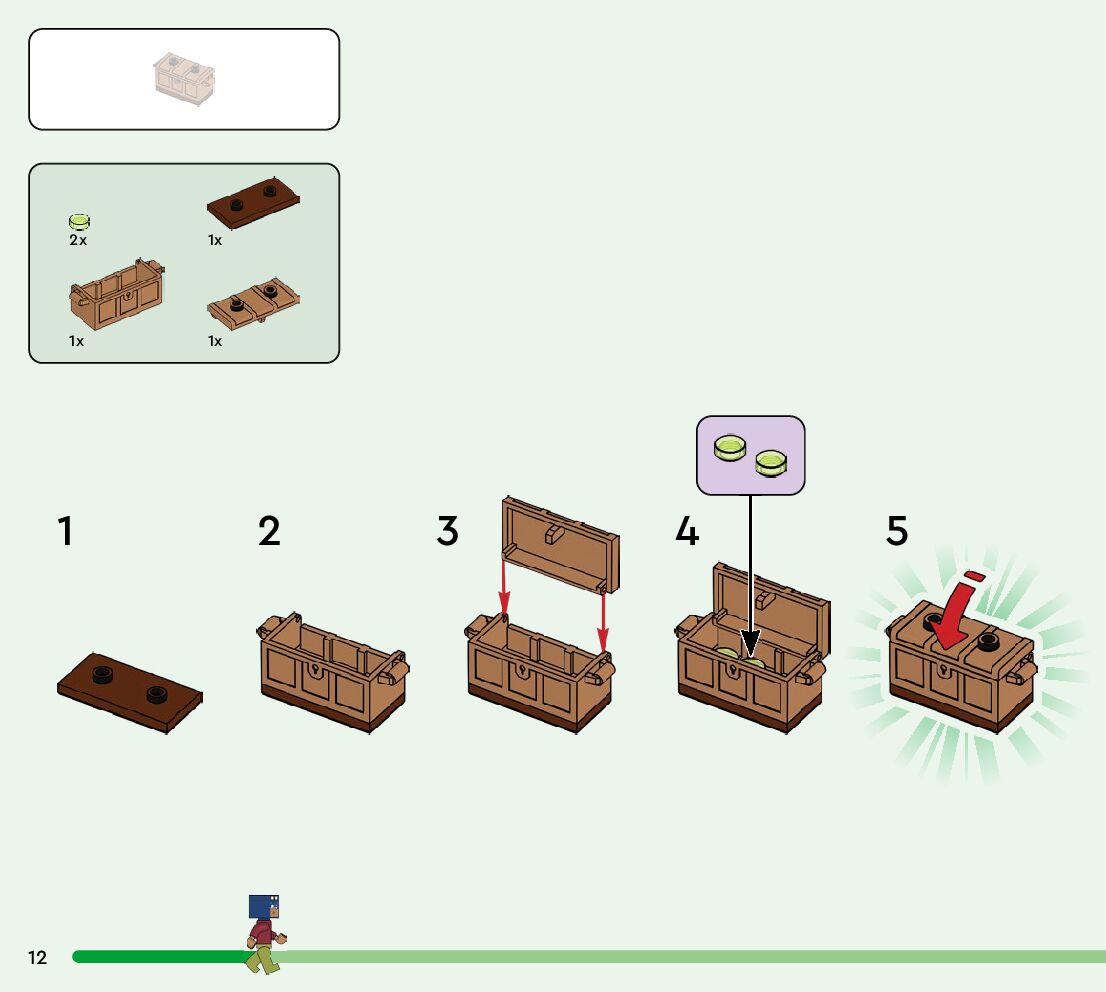 2x
1x
1x
1x

1
2
3
4
5

12