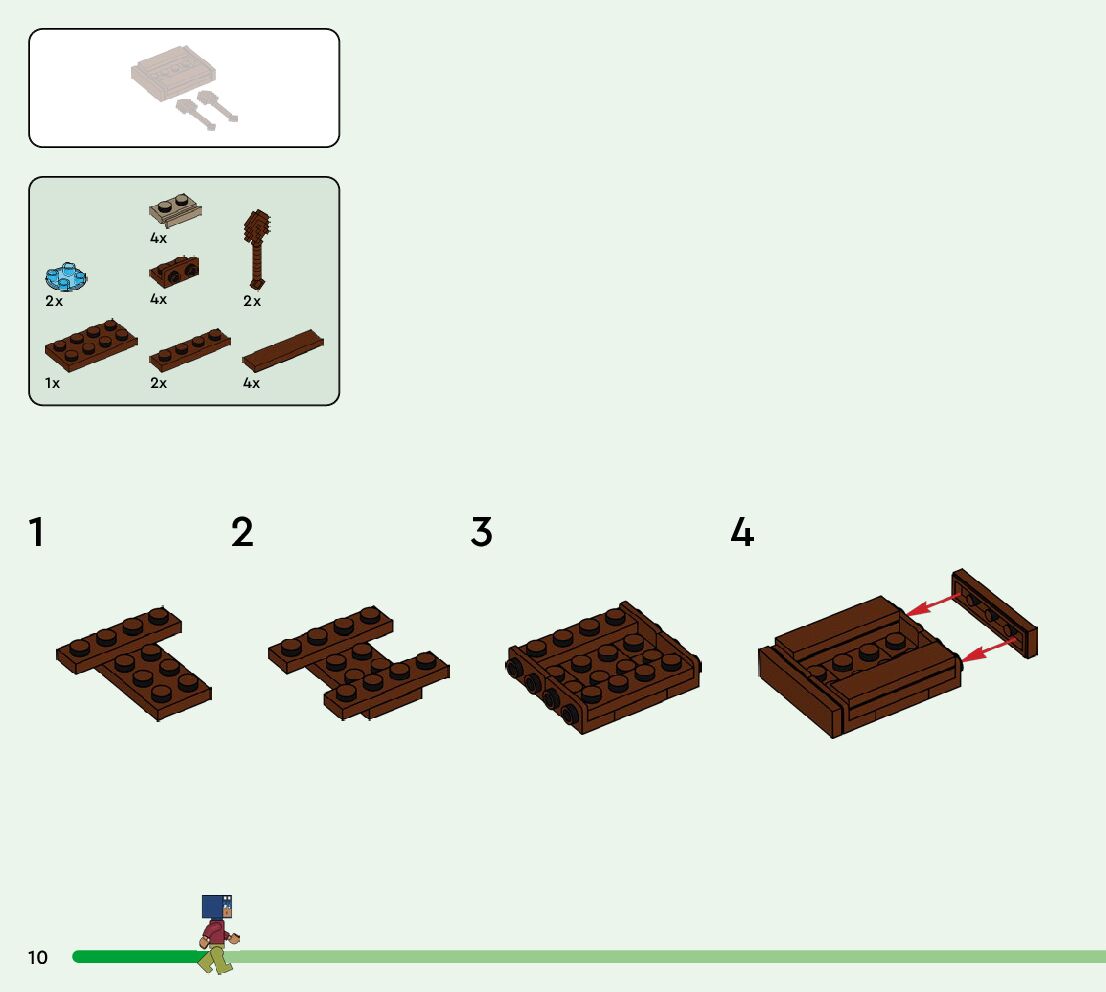 4x

2x

4x

2x

1x

2x

4x

1

2

3

4

10