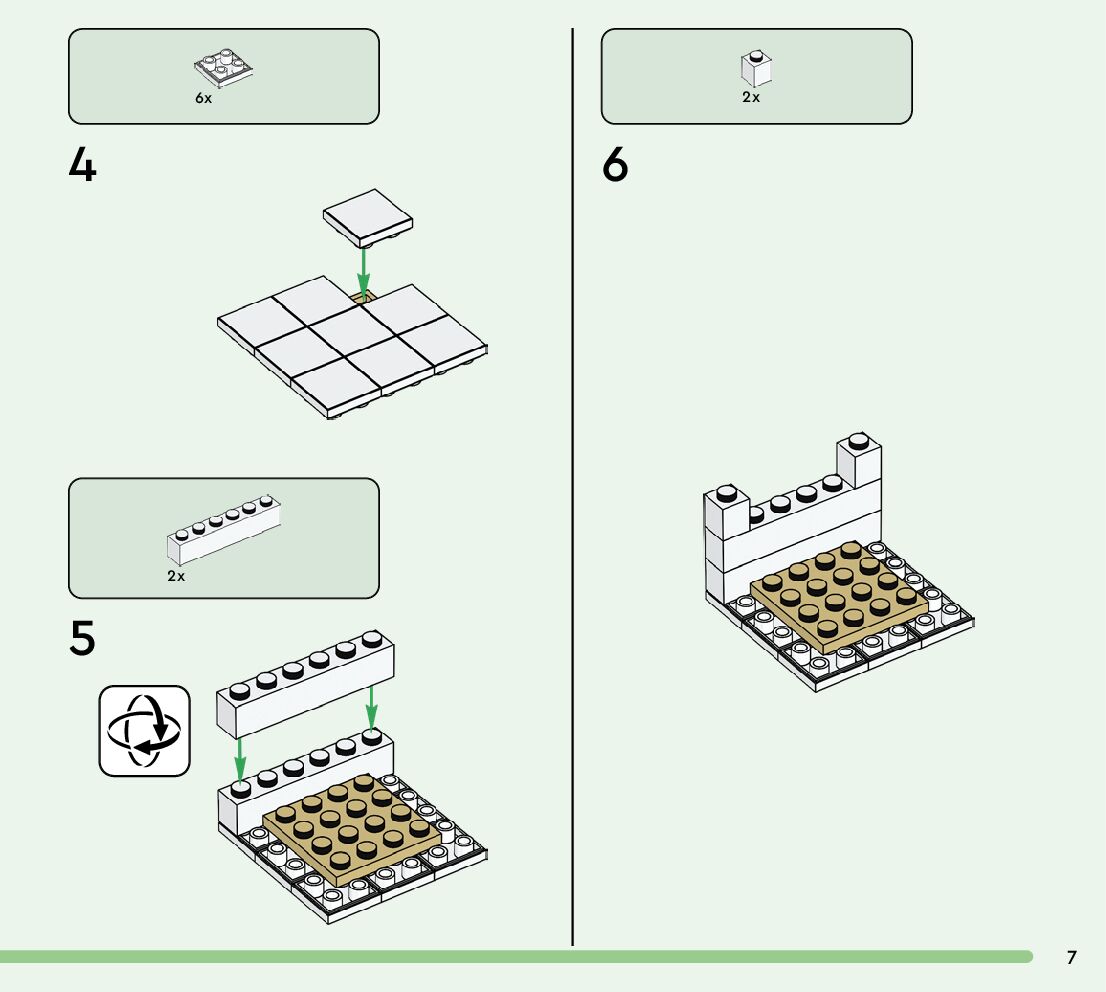 6x

4

2x

5

2x

6

7