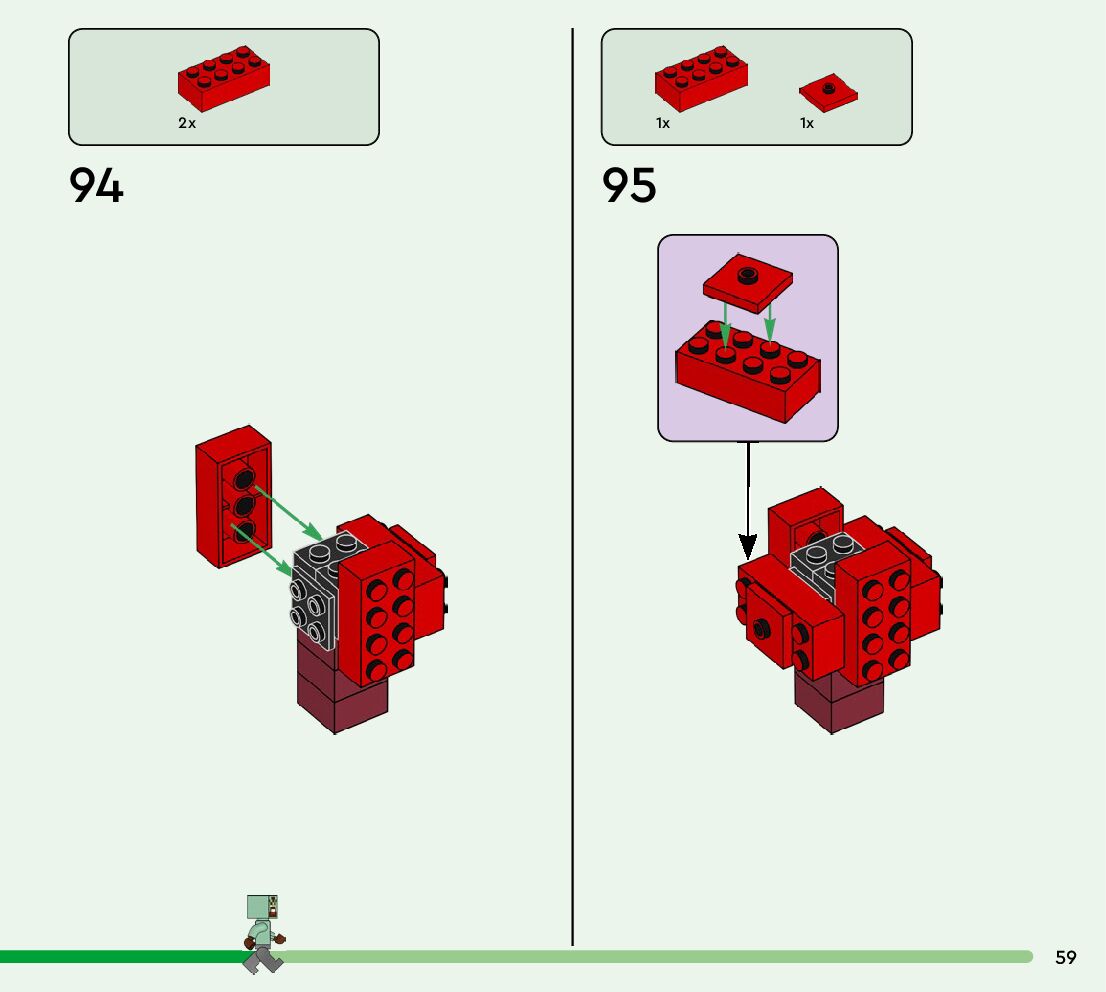 2x

94

1x

1x

95

59