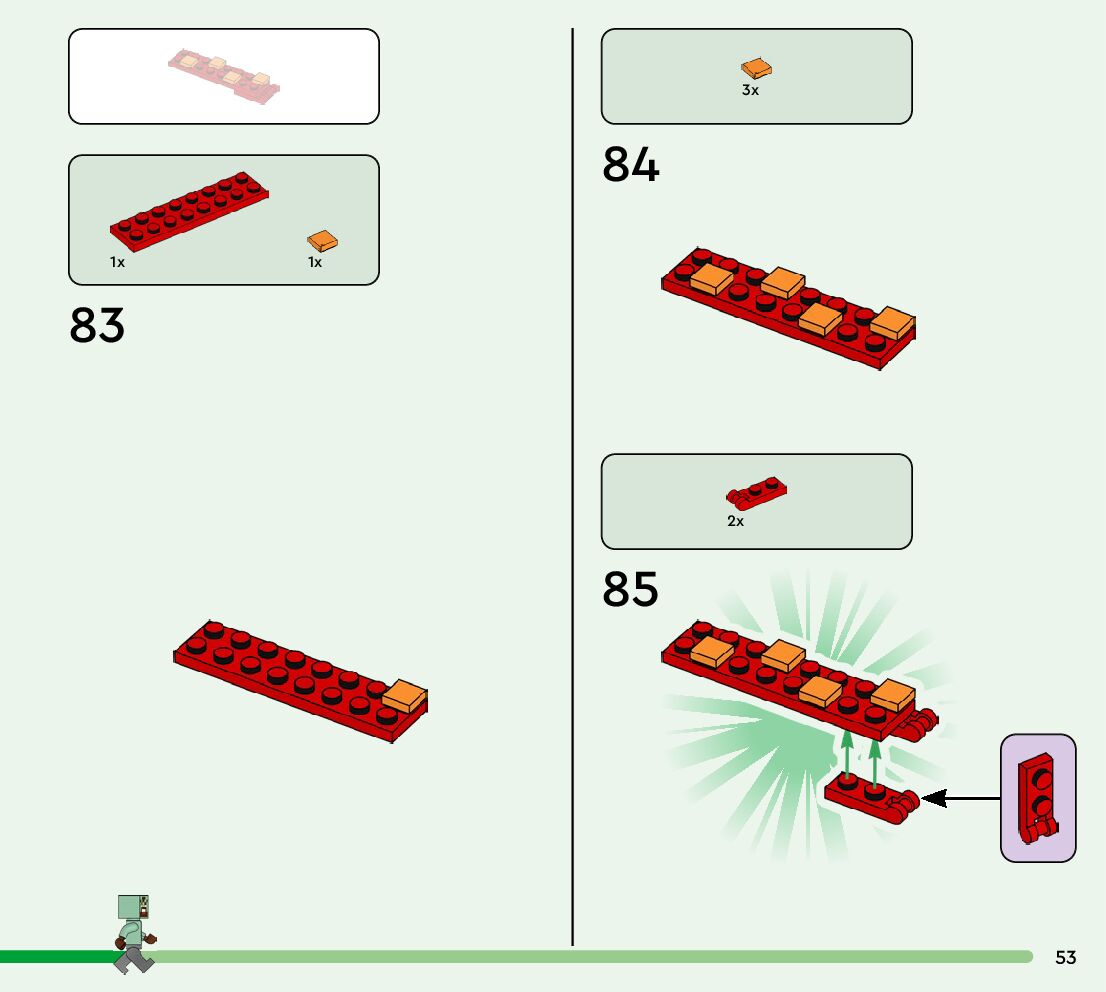 1x

1x

83

3x

84

2x

85

53