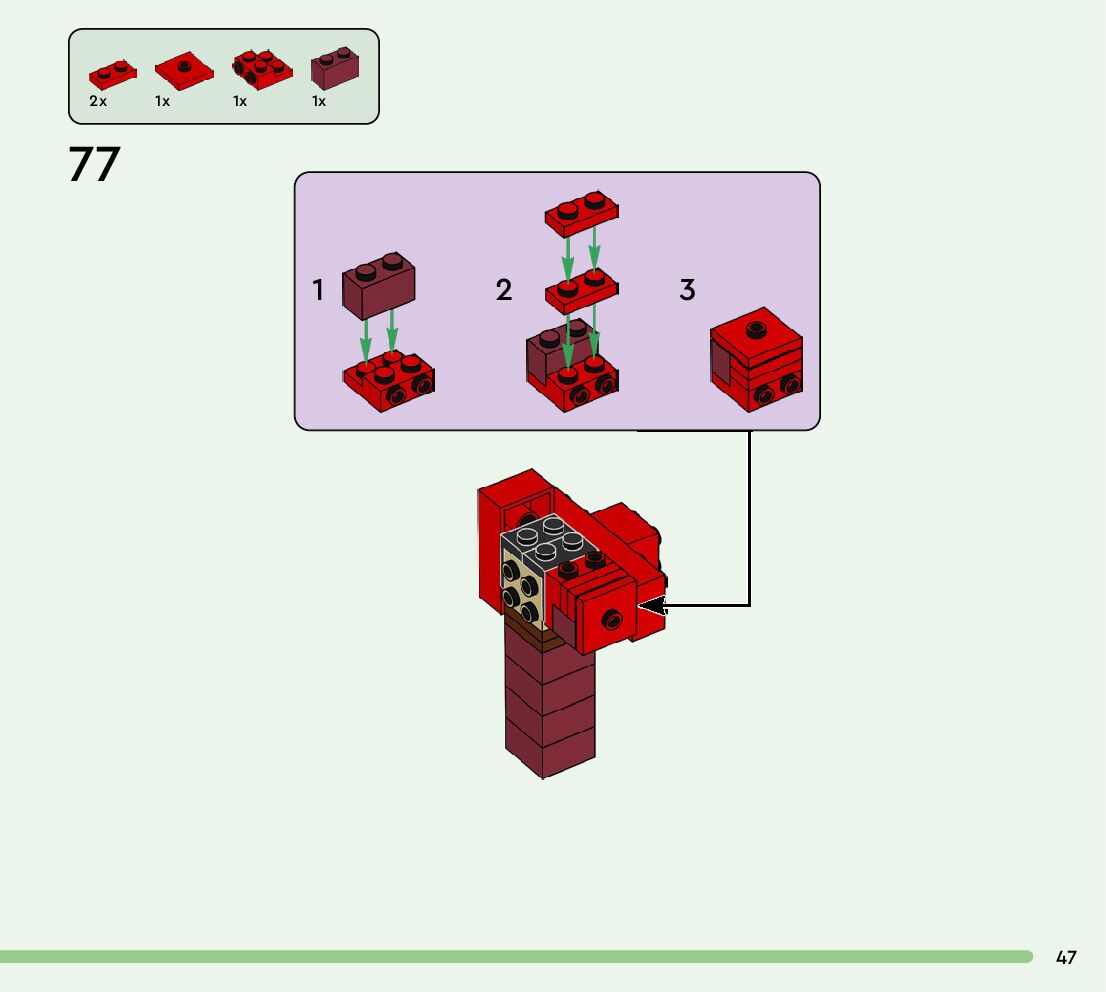 2x 1x 1x 1x

77

1

2

3

47