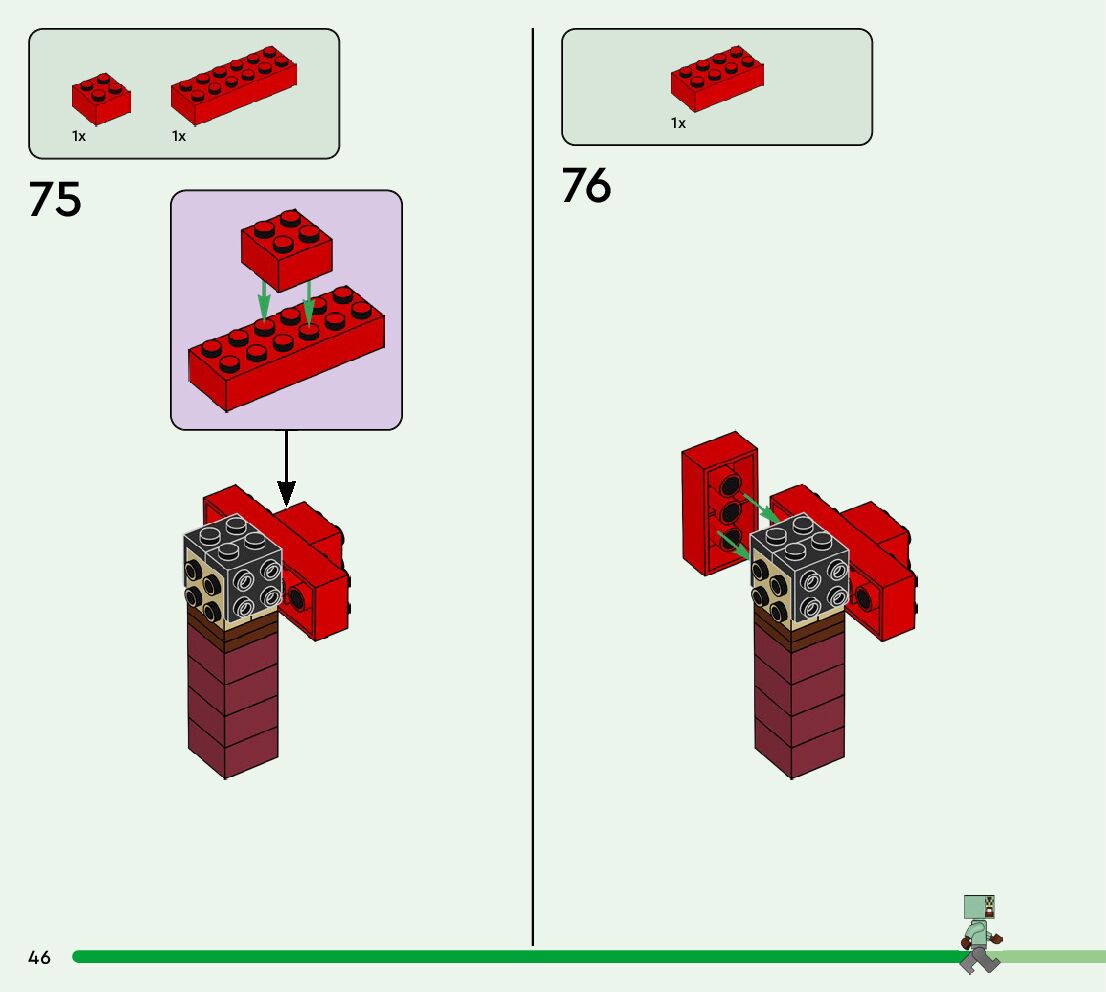 1x 1x

75

1x

76

46