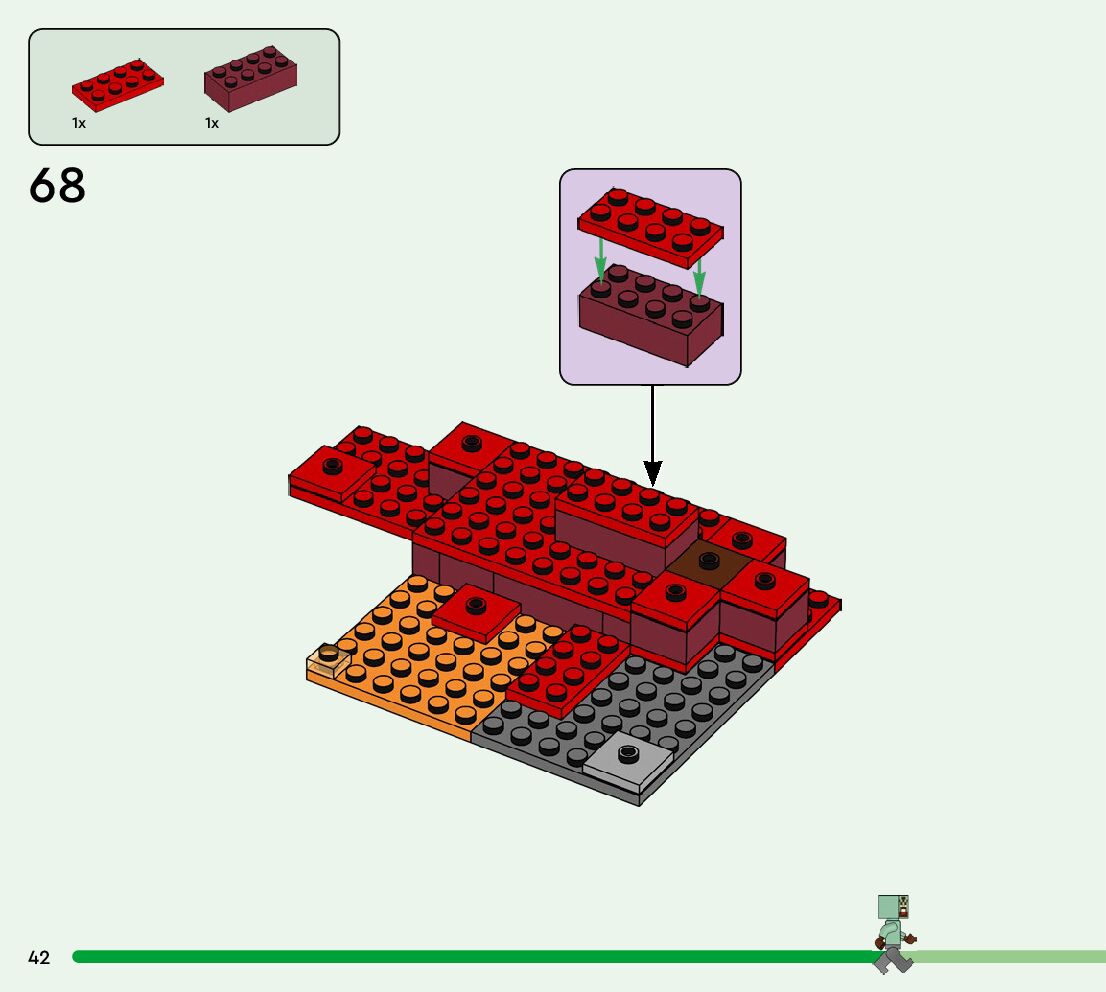 1x 1x

68

42