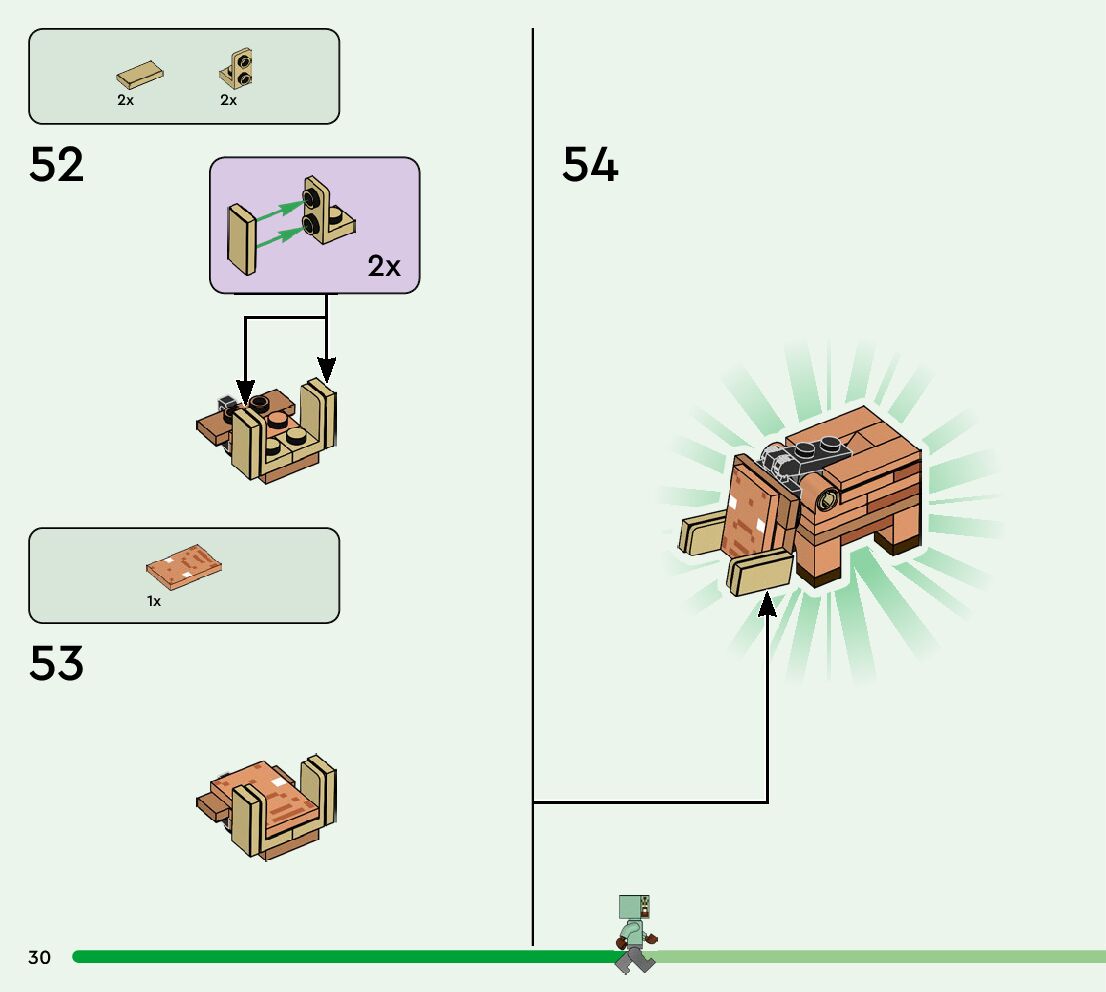 2x 2x

52

2x

1x

53

54

30