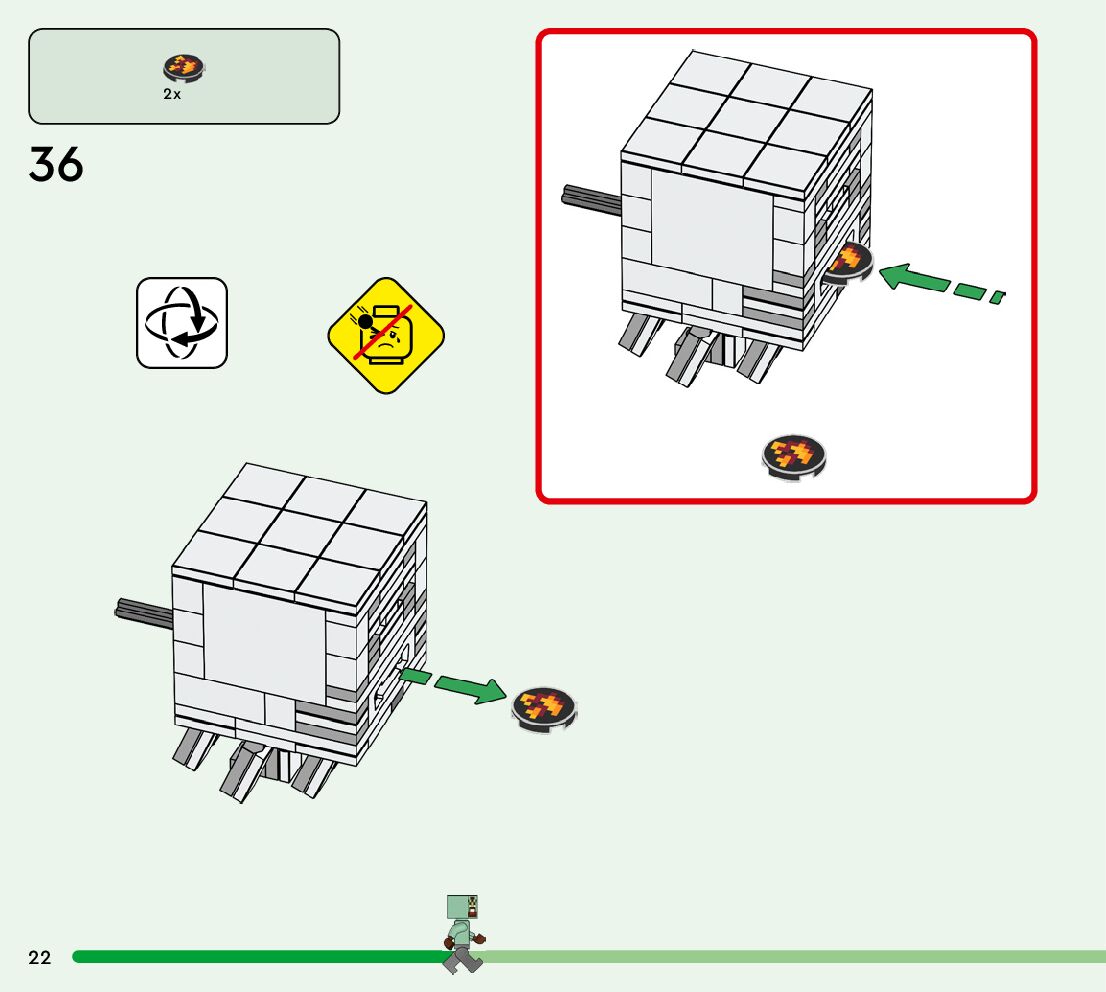 2x

36

22