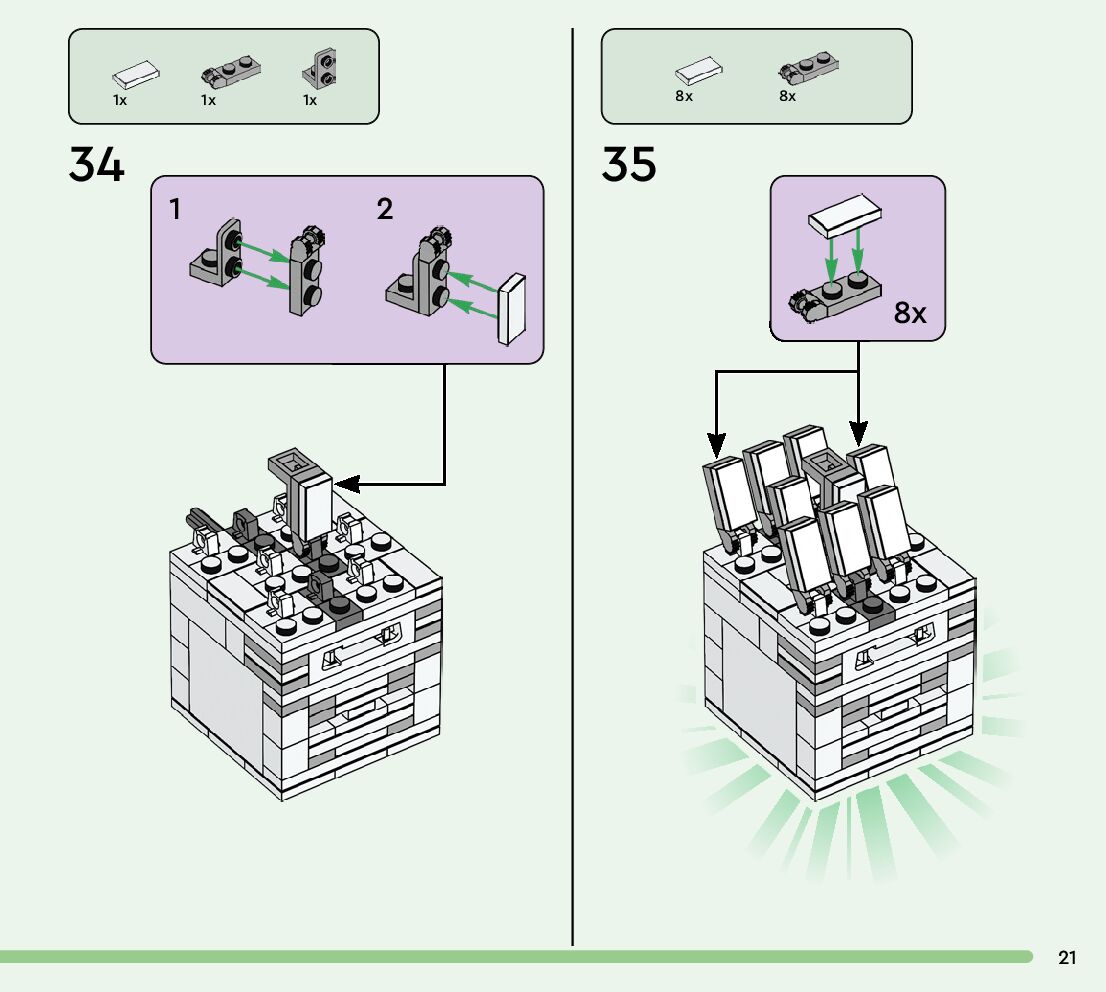 1x 1x 1x

34

1

2

8x 8x

35

8x

21