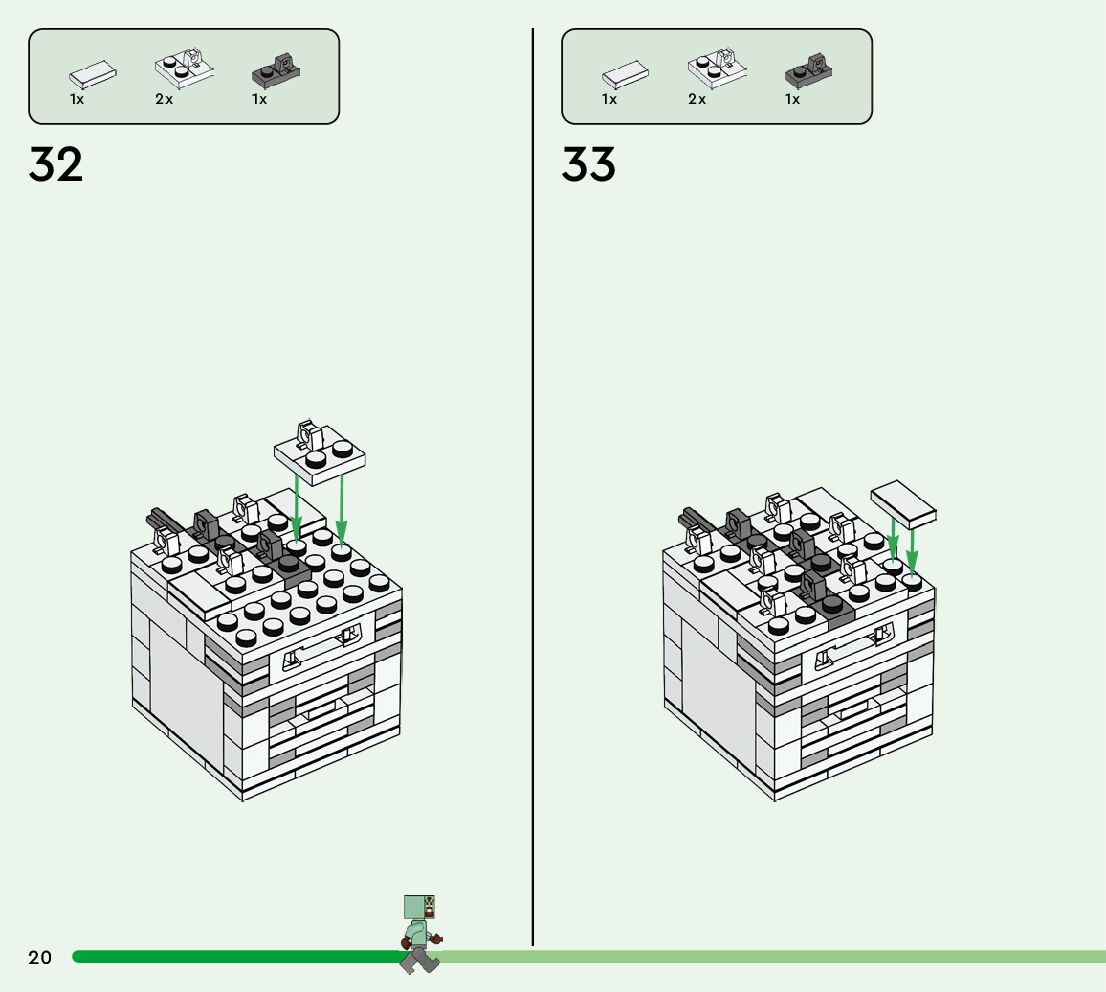 1x 2x 1x

32

1x 2x 1x

33

20