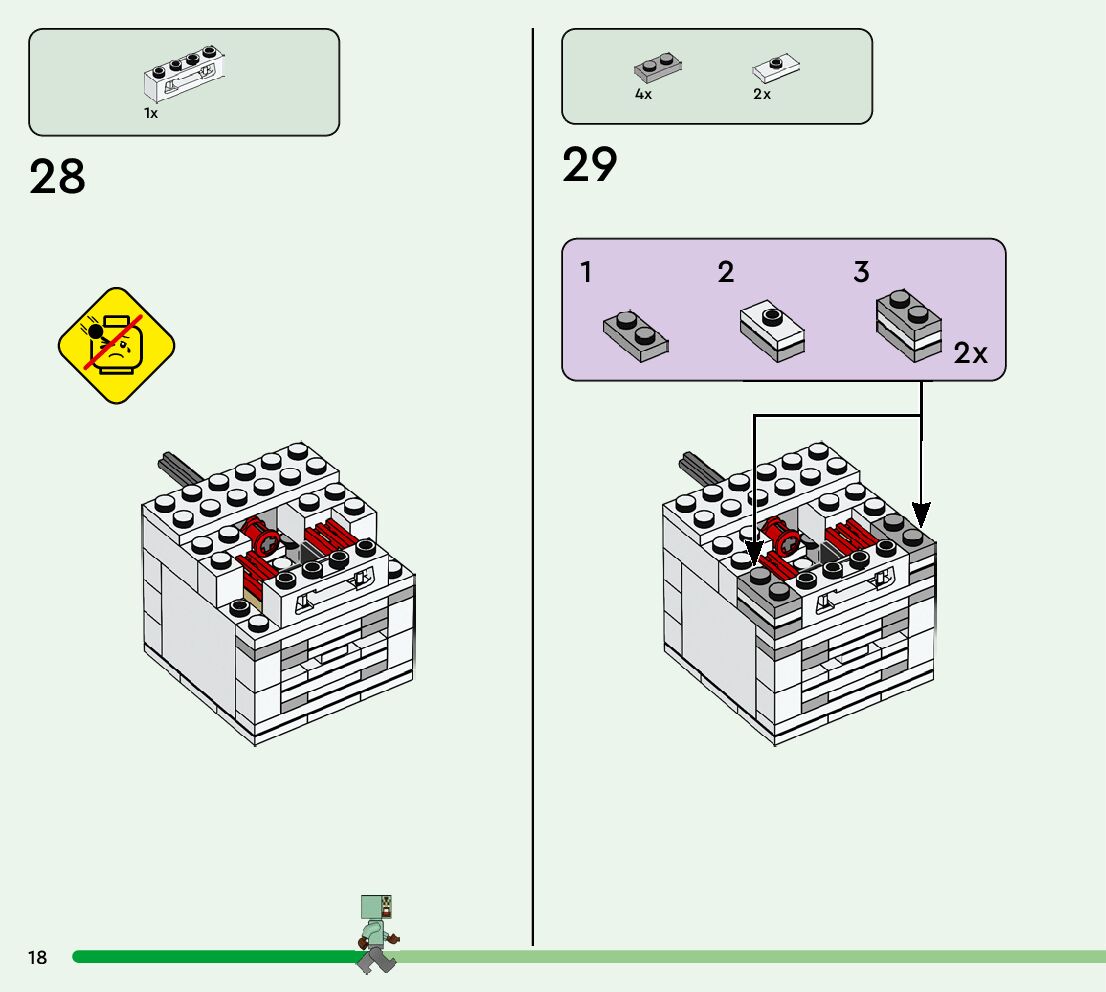 1x

28

4x 2x

29

1 2 3

2x

18