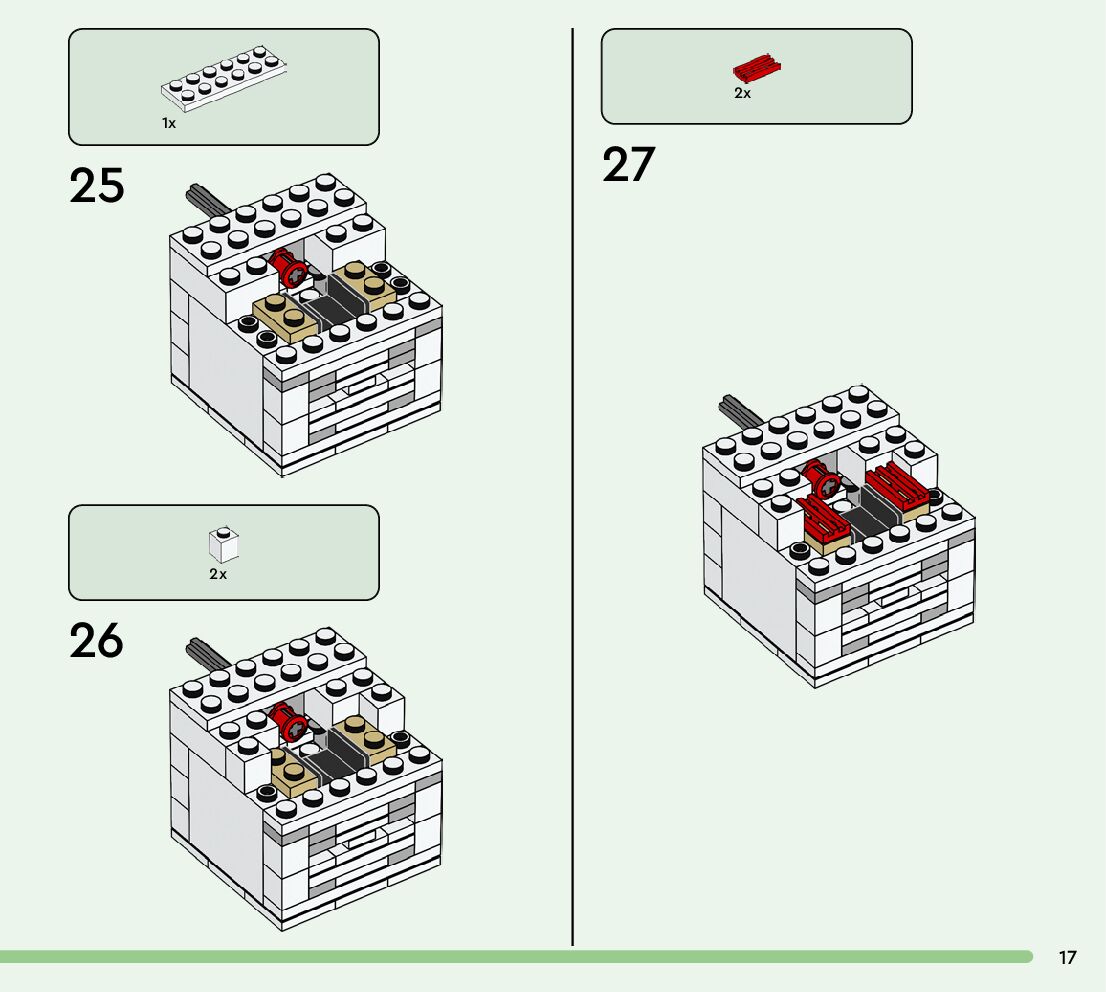 1x

25

2x

26

2x

27

17