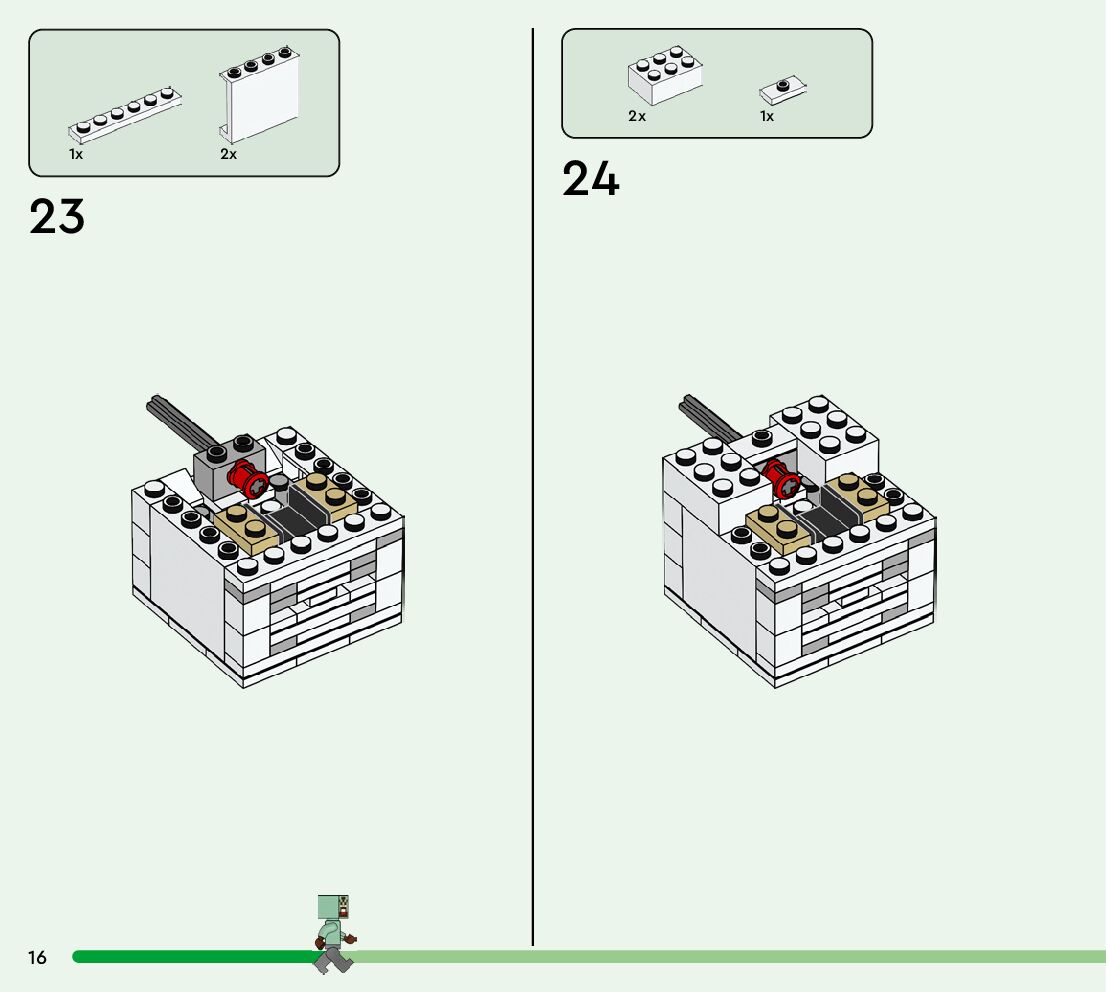 1x 2x

23

2x 1x

24

16