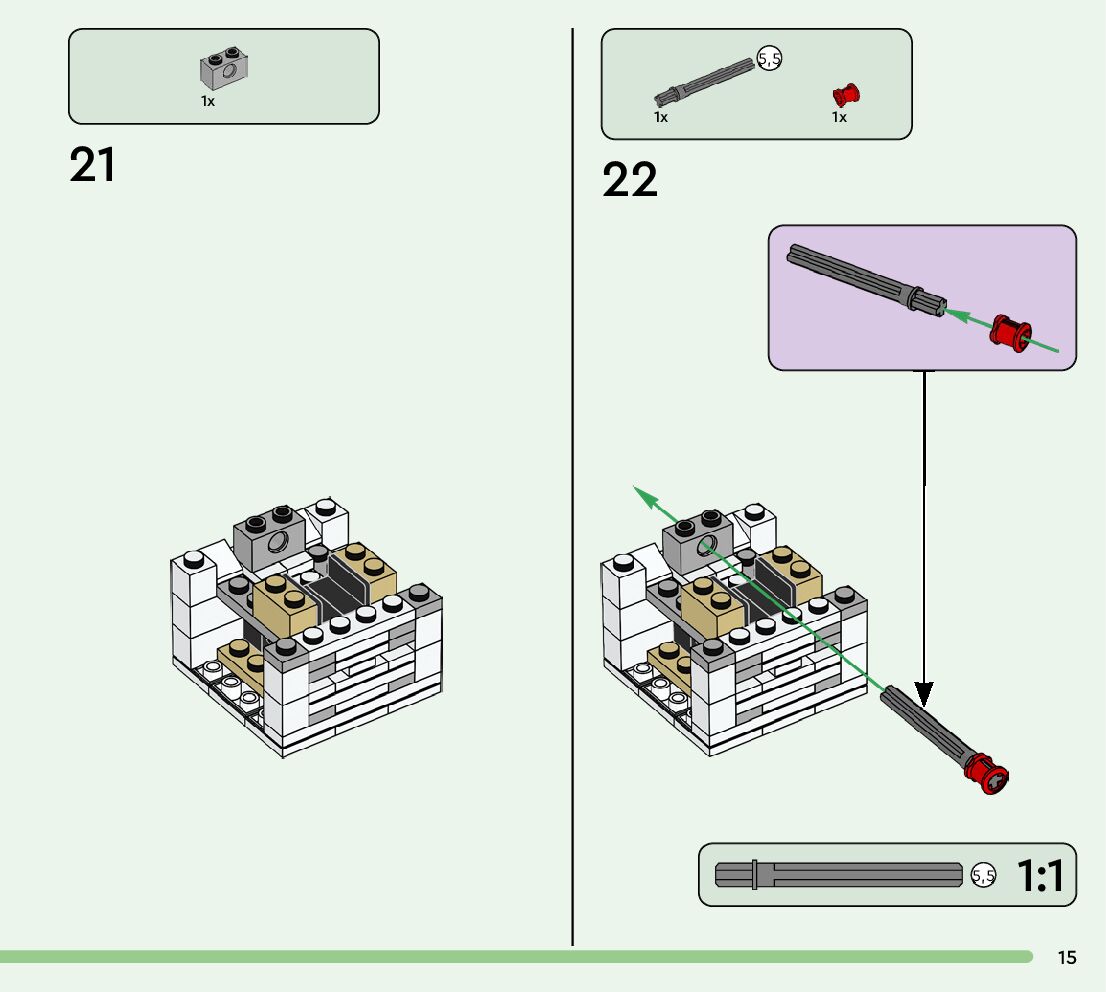 1x

21

5,5

1x

1x

22

5,5 1:1

15