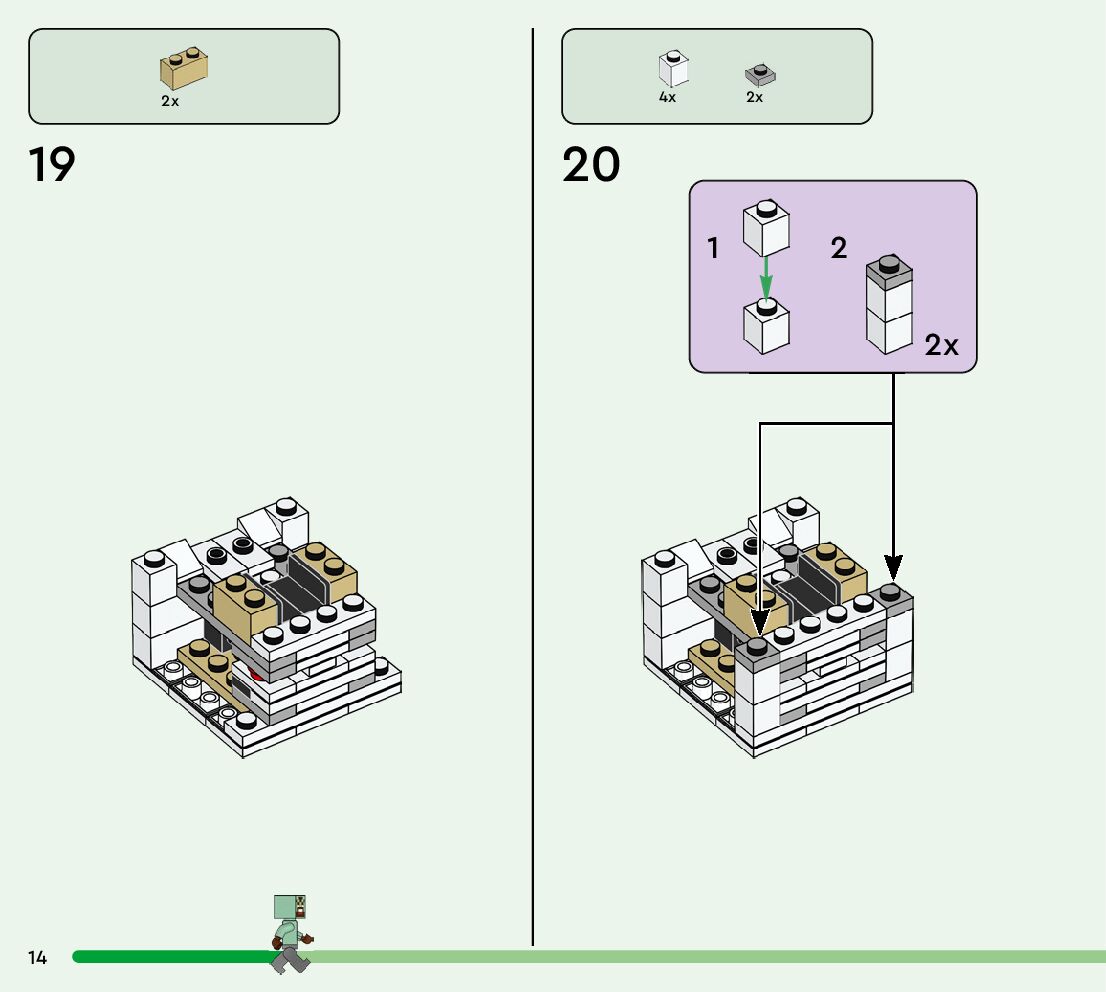 2x

19

4x 2x

20

1 2

2x

14