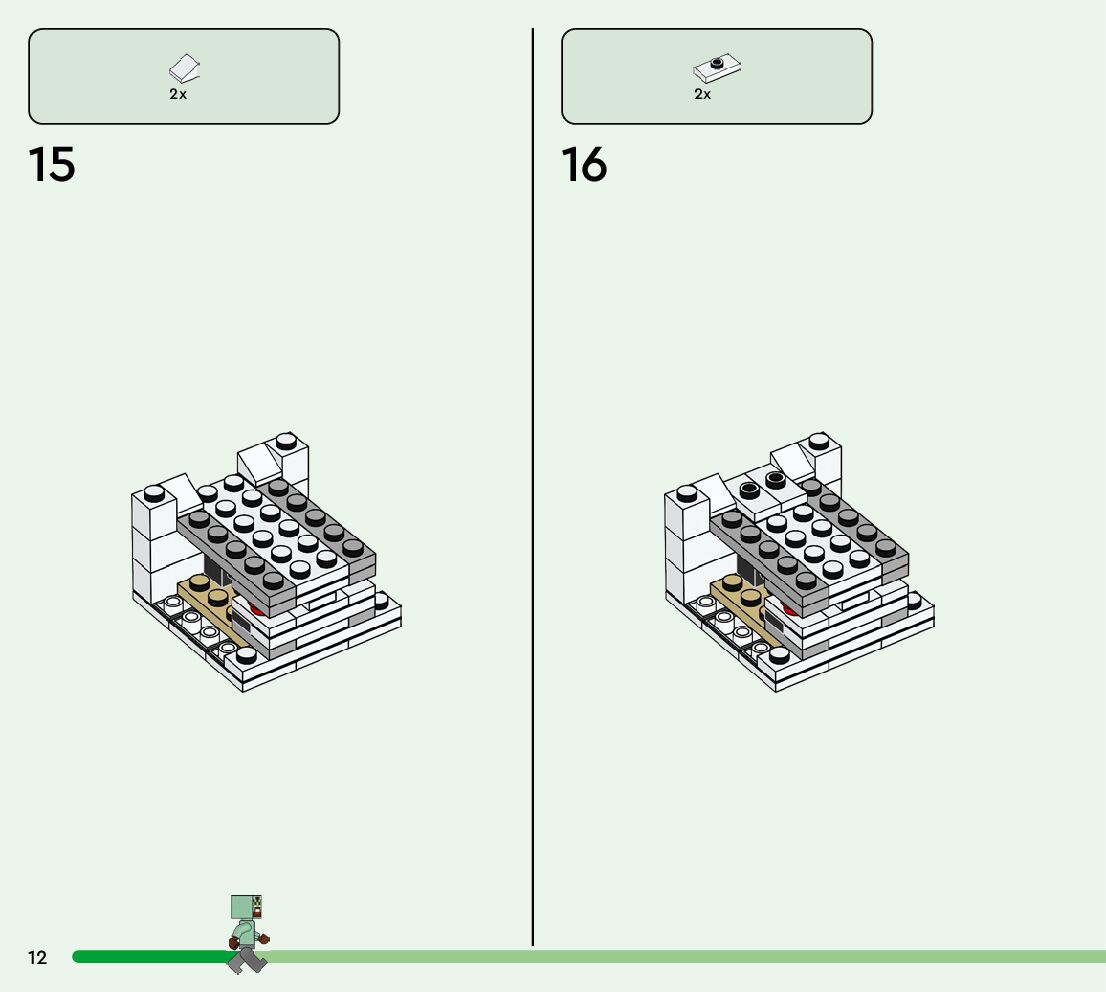 2x

15

2x

16

12