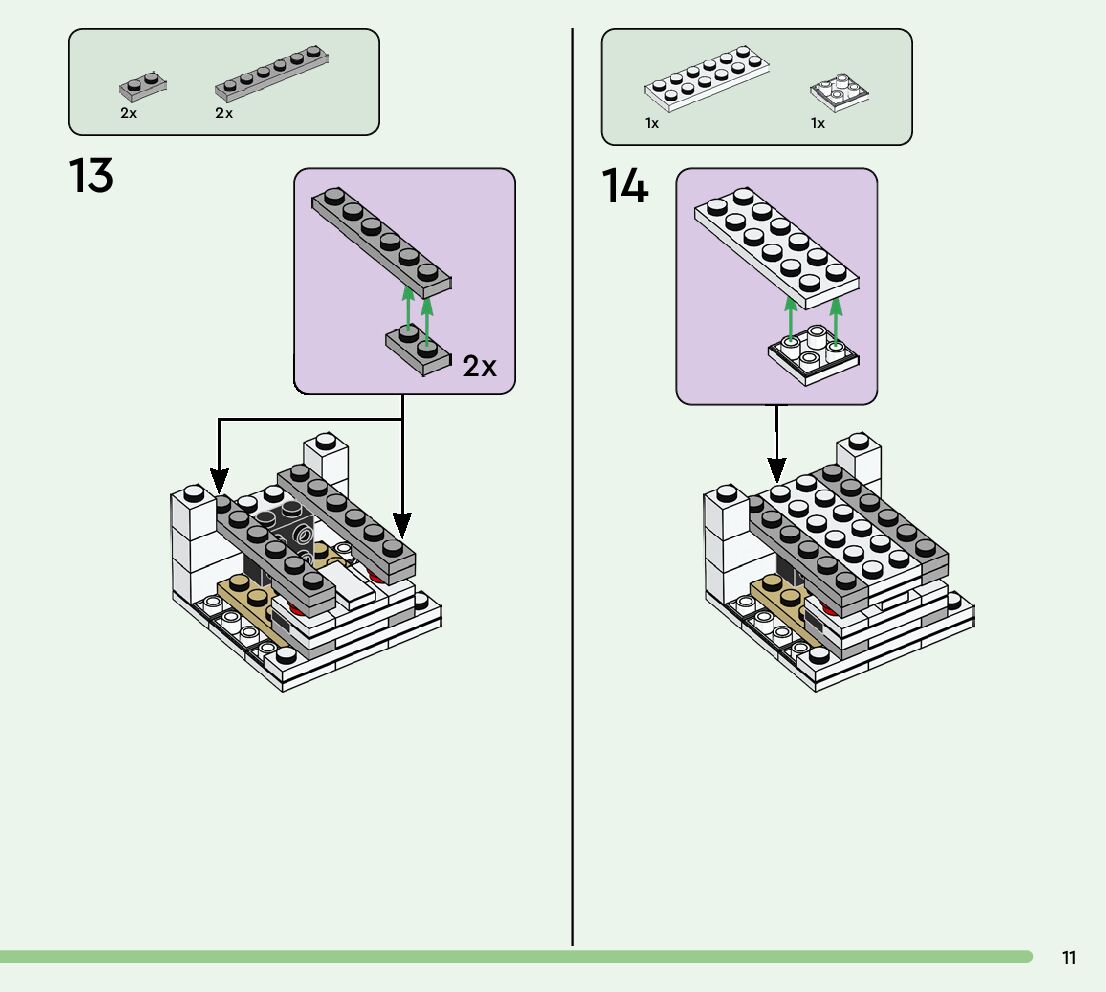 2x 2x

13

2x

1x 1x

14

11