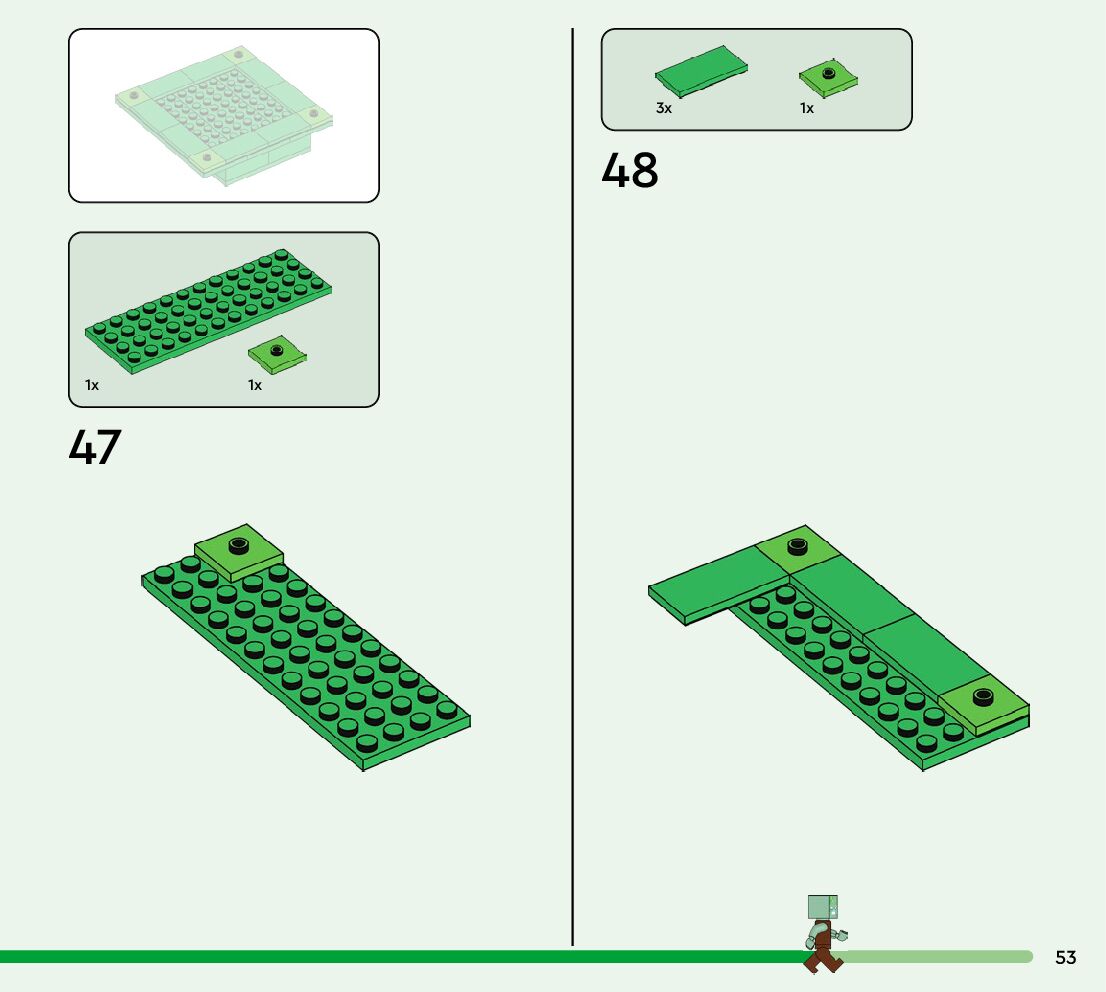 1x

1x

47

3x

1x

48

53