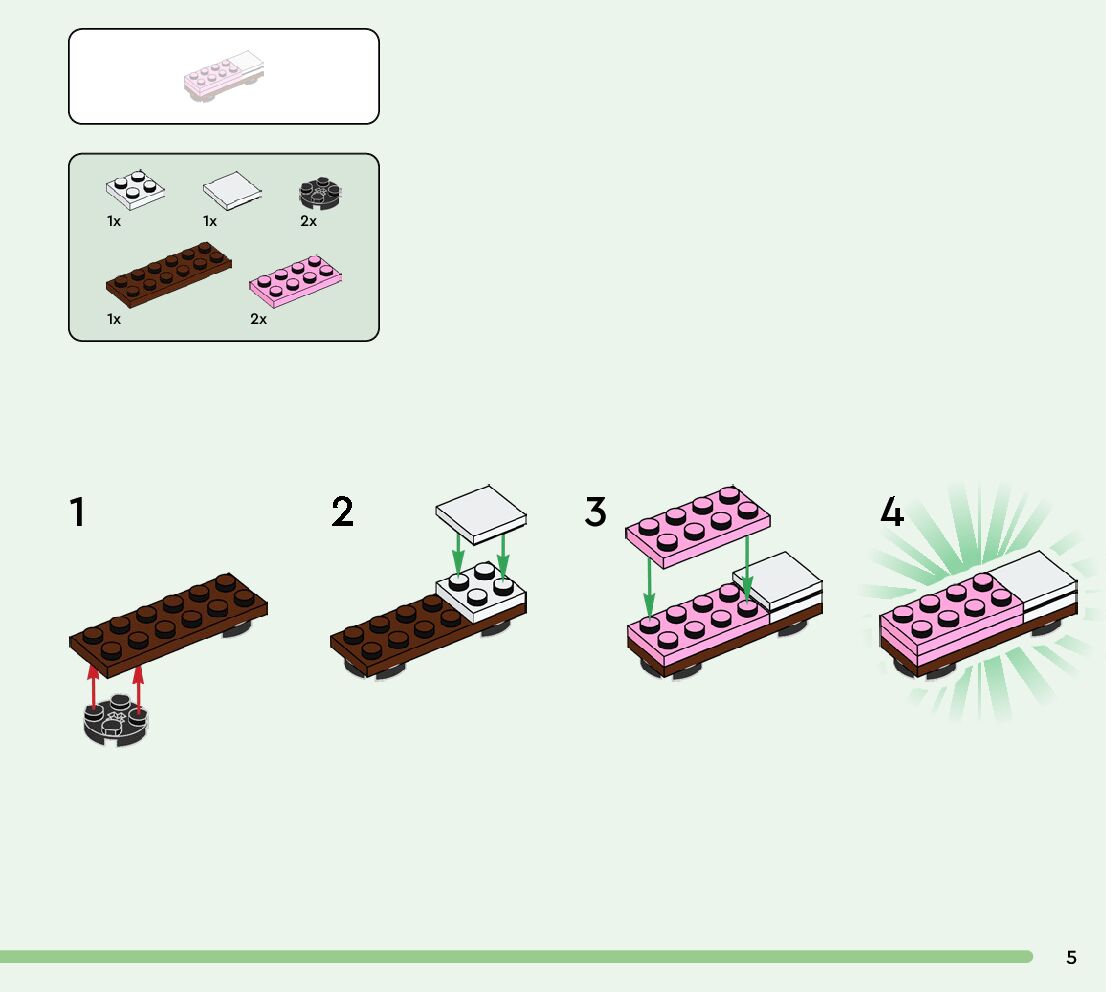 1x 1x 2x

1x 2x

1

2

3

4

5