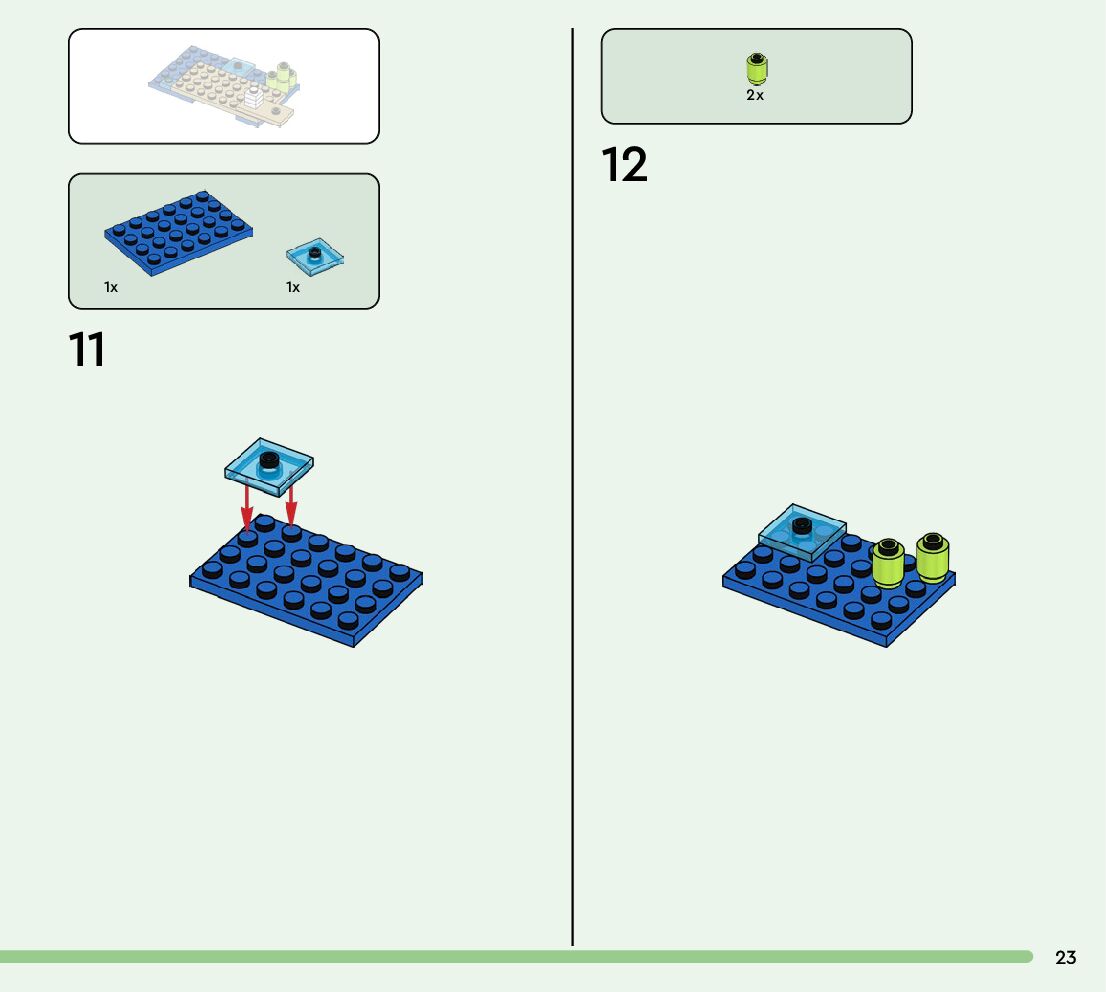 1x

1x

11

2x

12

23