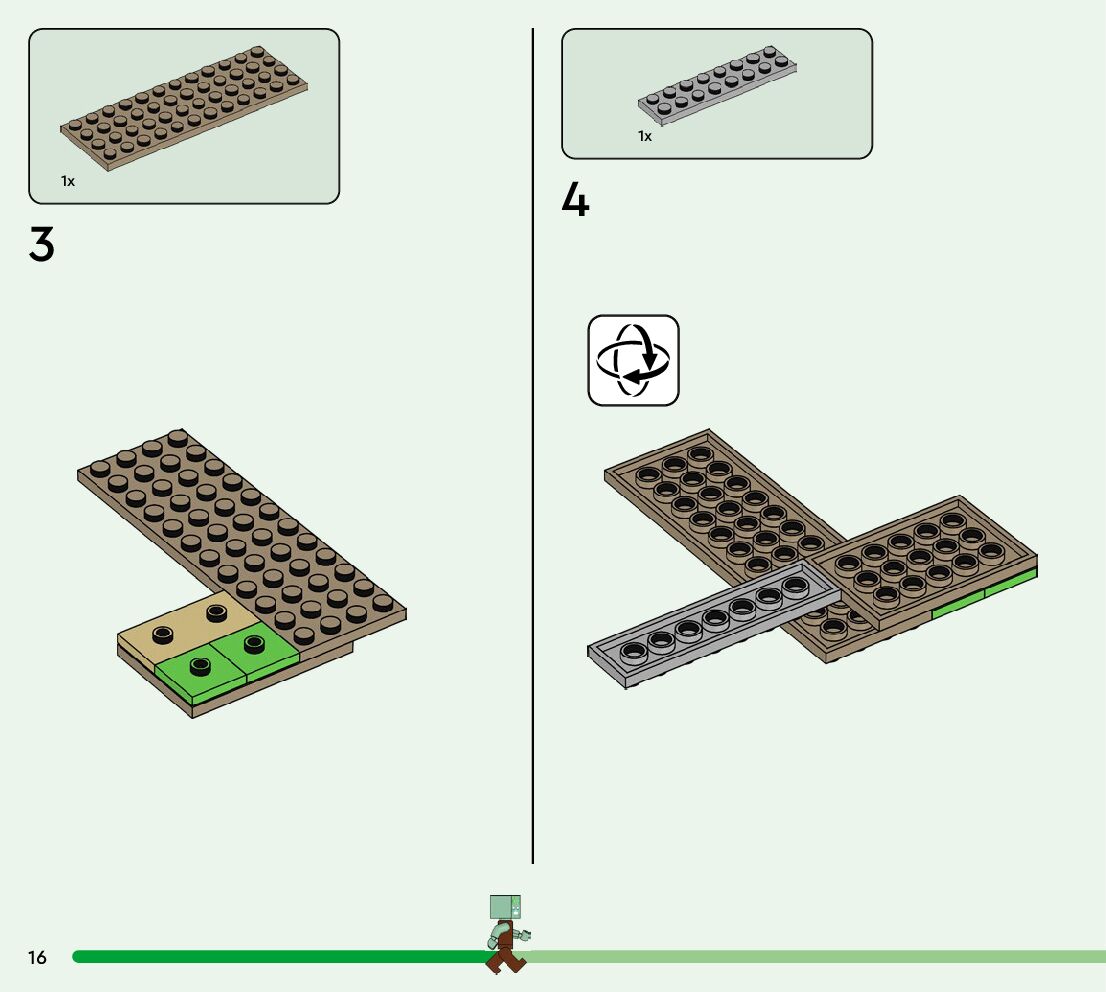 1x

3

1x

4

16