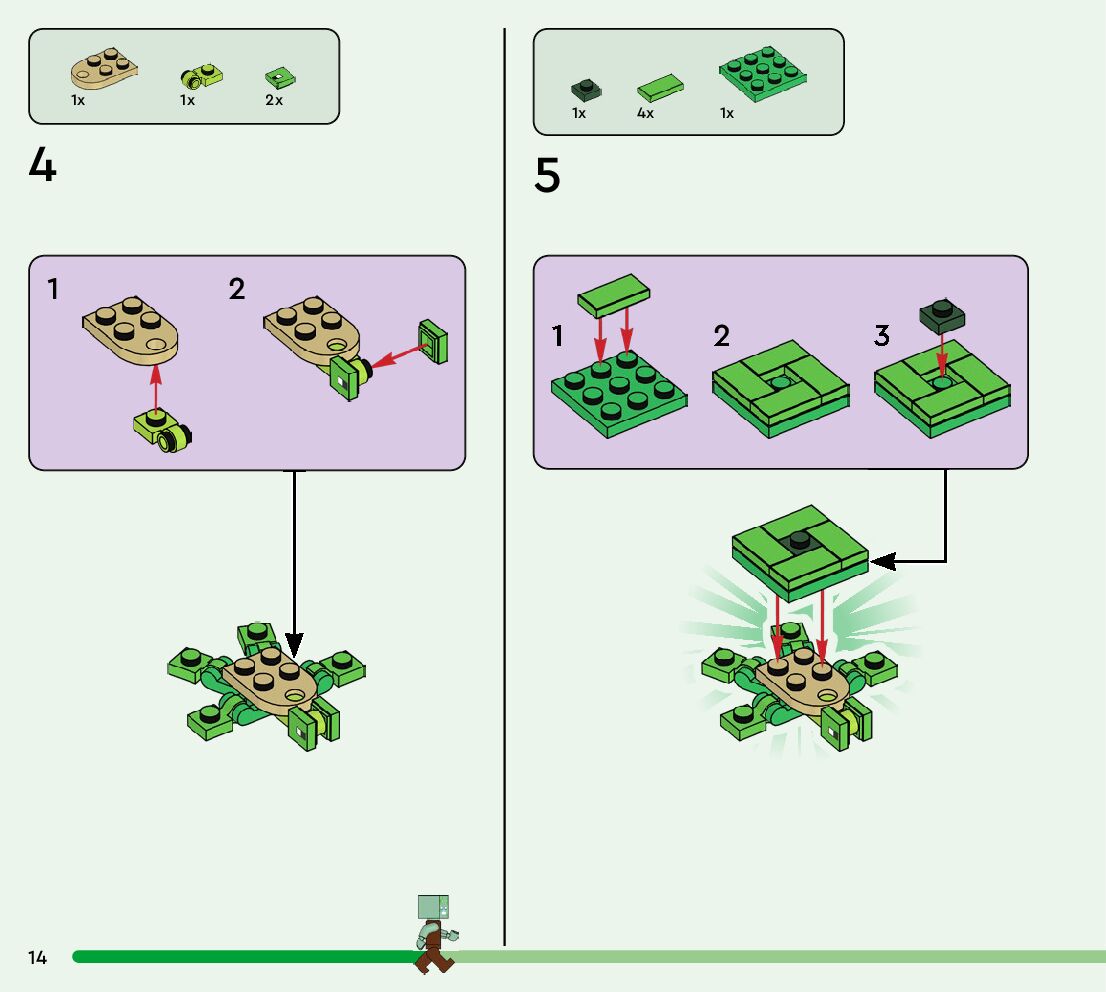 1x 1x 2x

4

1 2

1x 4x 1x

5

1 2 3

14