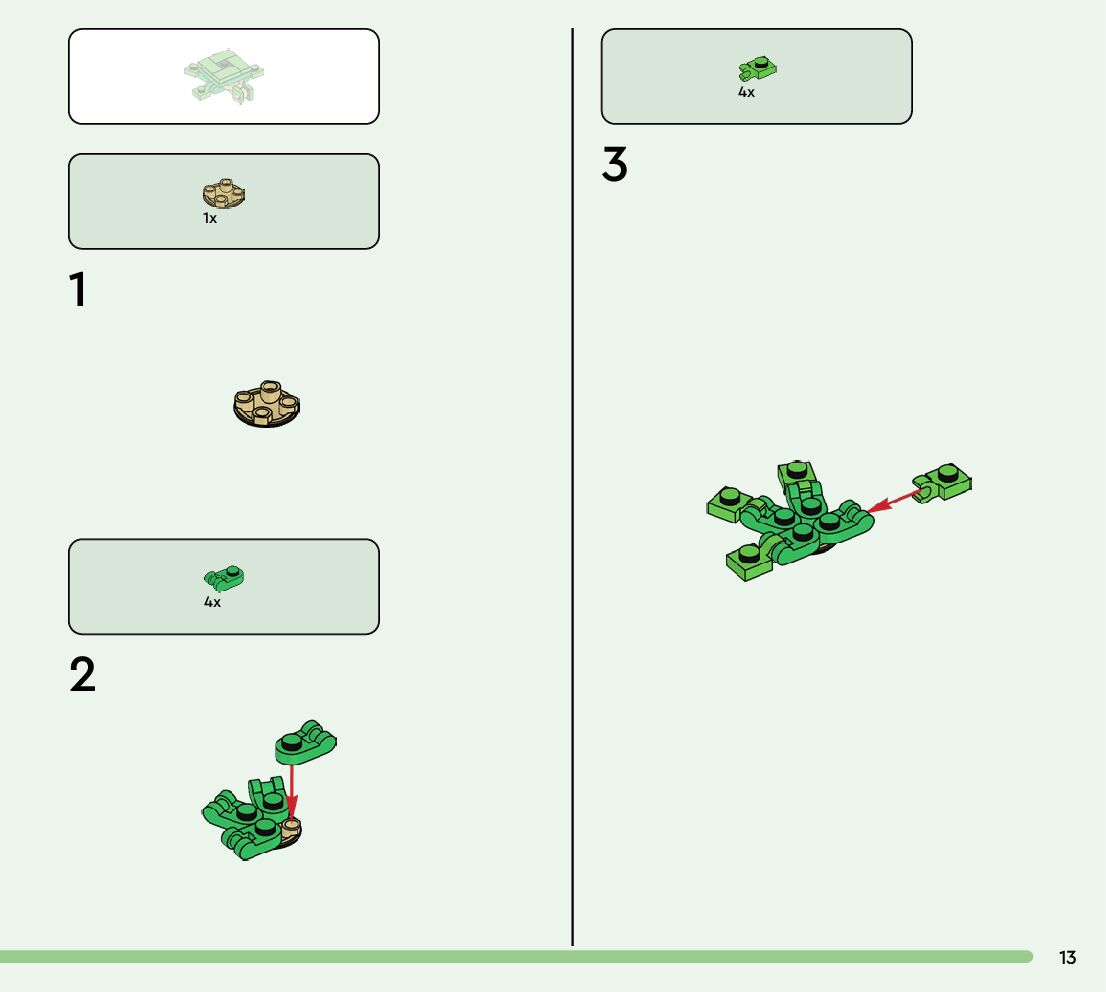 1x

1

4x

2

4x

3

13