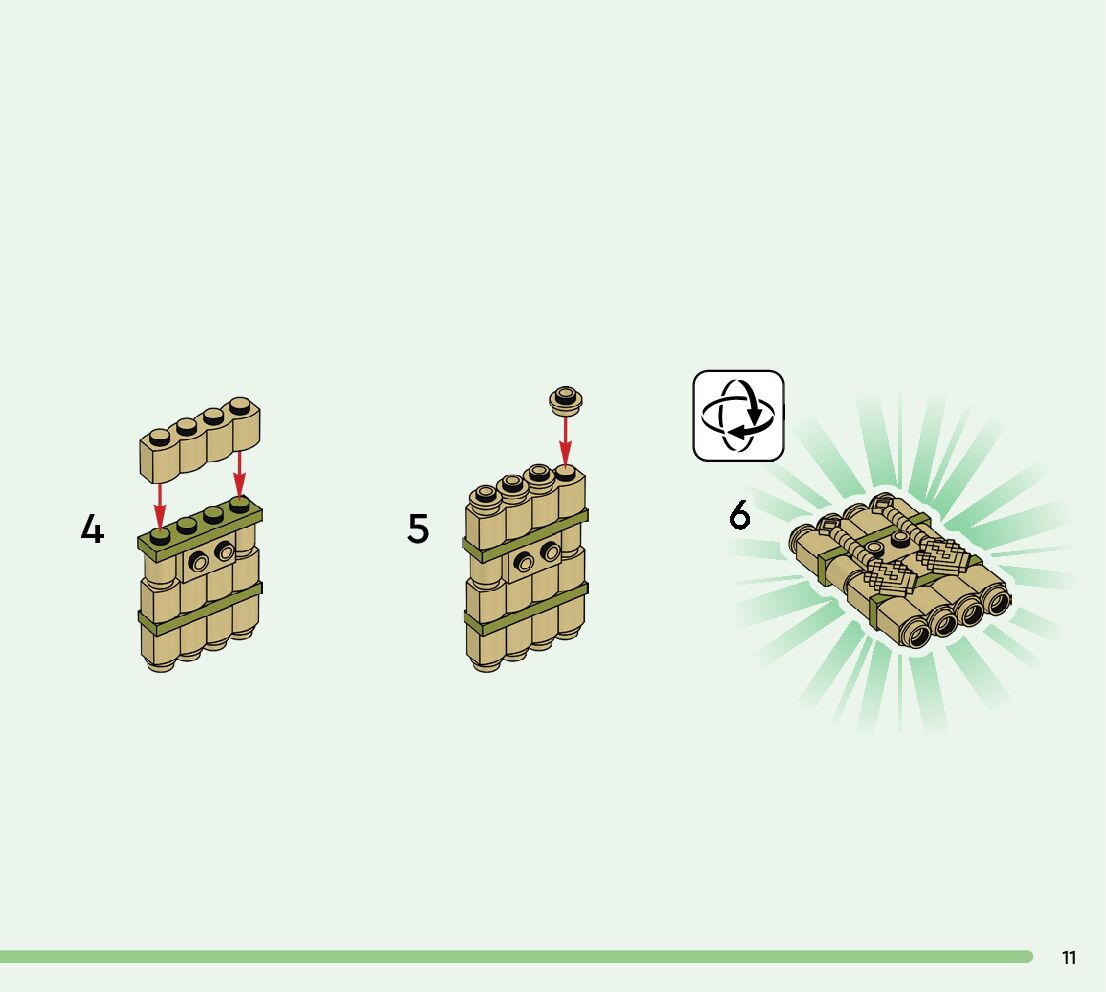 4

5

6

11