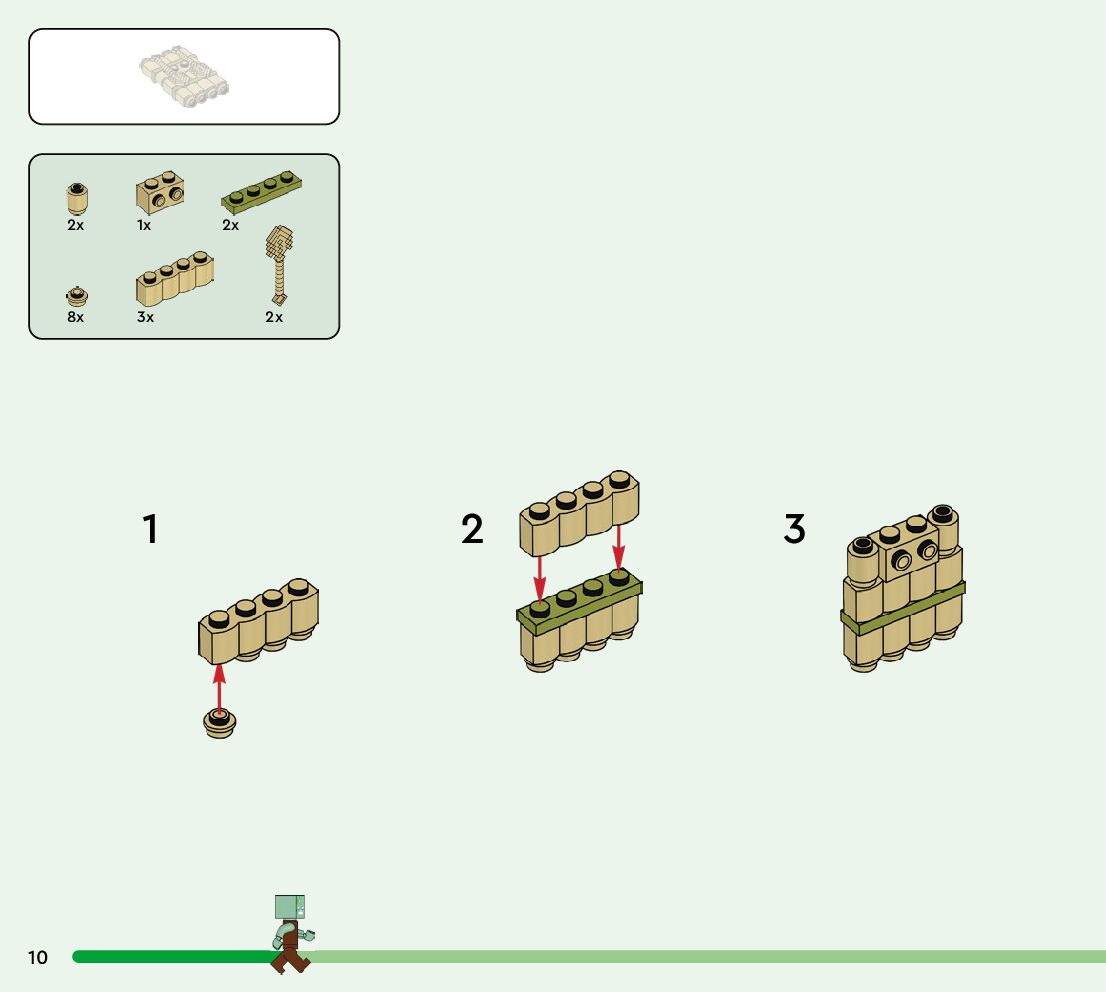 2x 1x 2x

8x 3x 2x

1

2

3

10