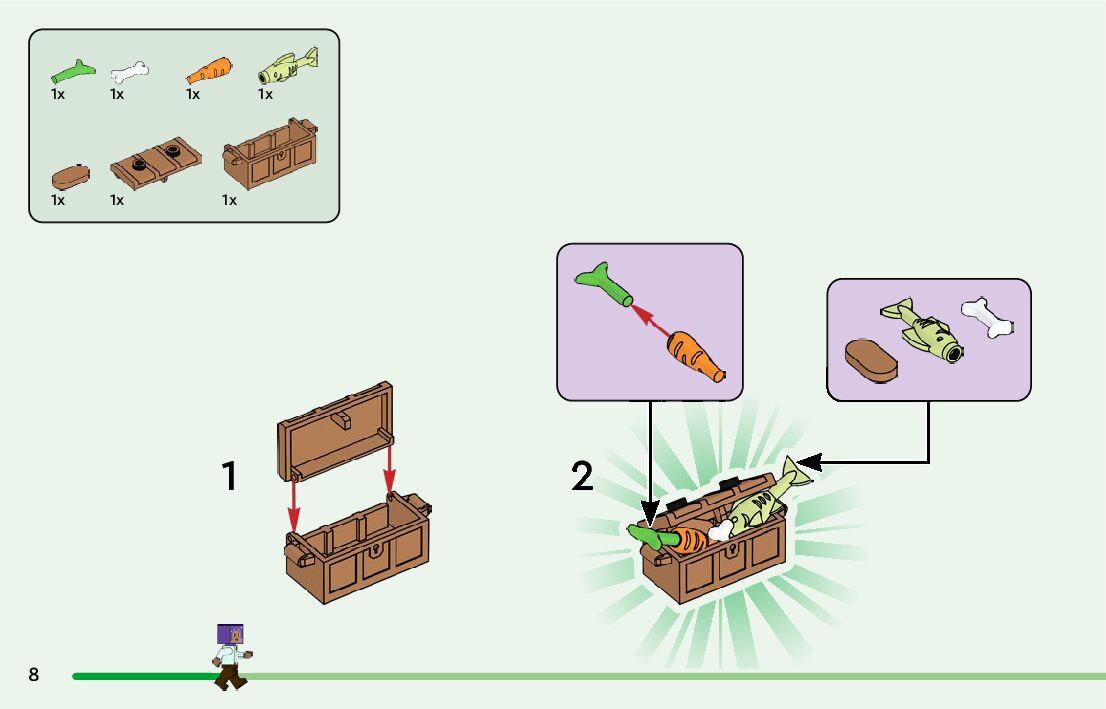 1x 1x 1x 1x

1x 1x 1x

1

2

8