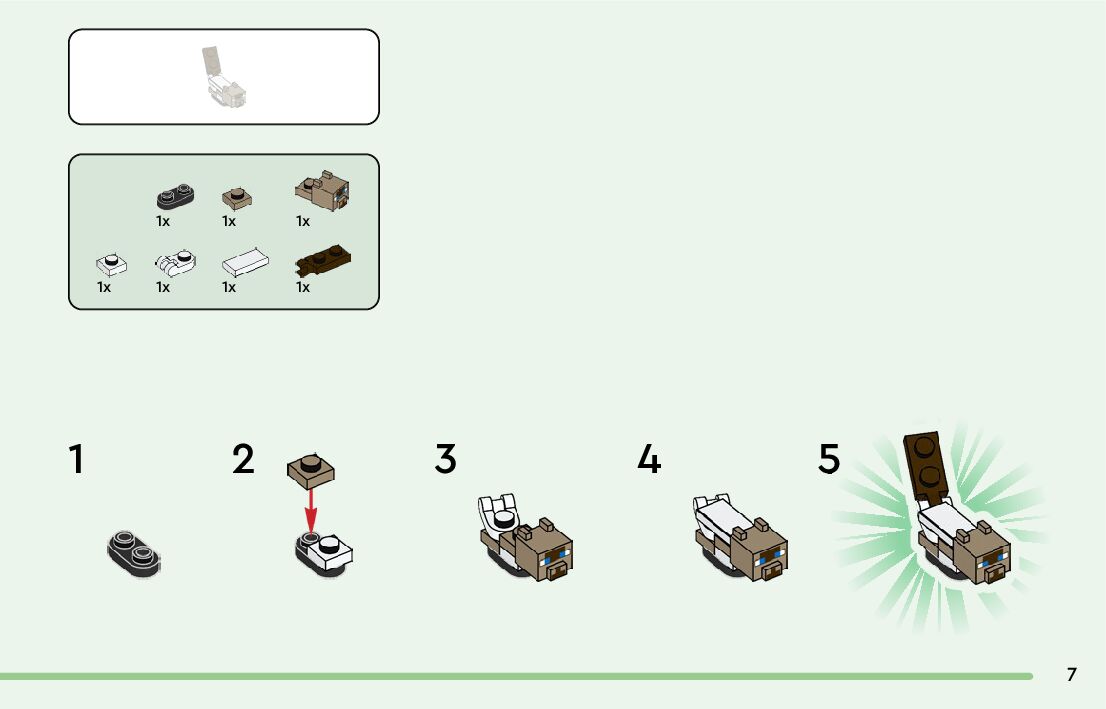 1x 1x 1x

1x 1x 1x 1x

1

2

3

4

5

7