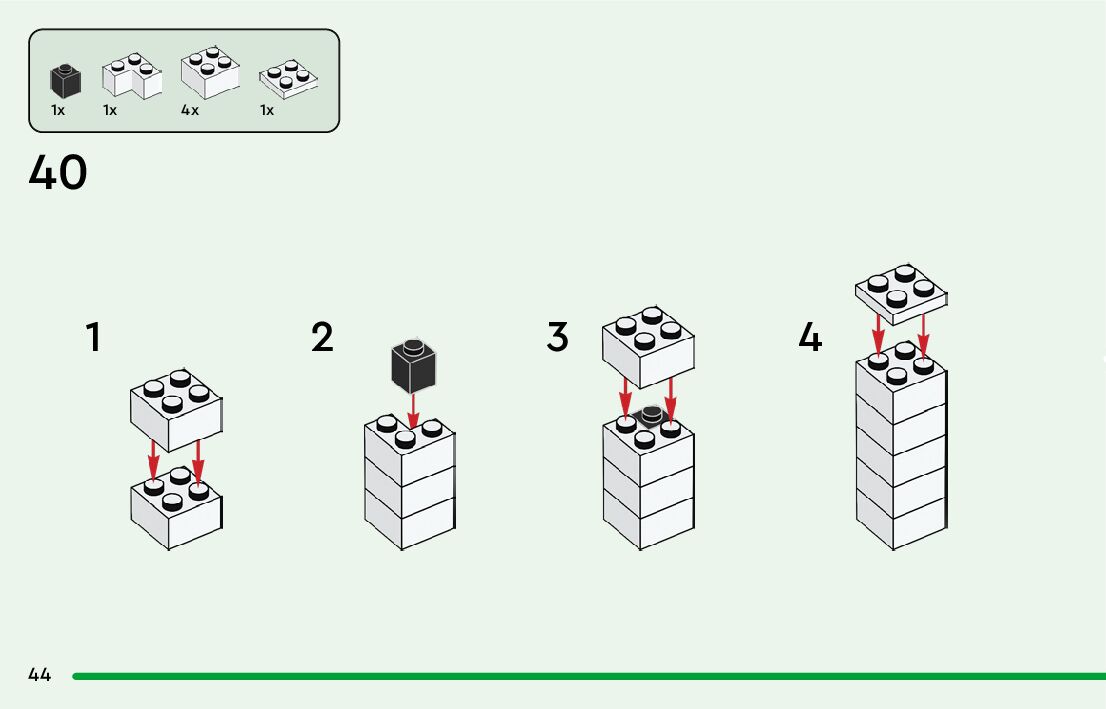 1x 1x 4x 1x

40

1

2

3

4

44